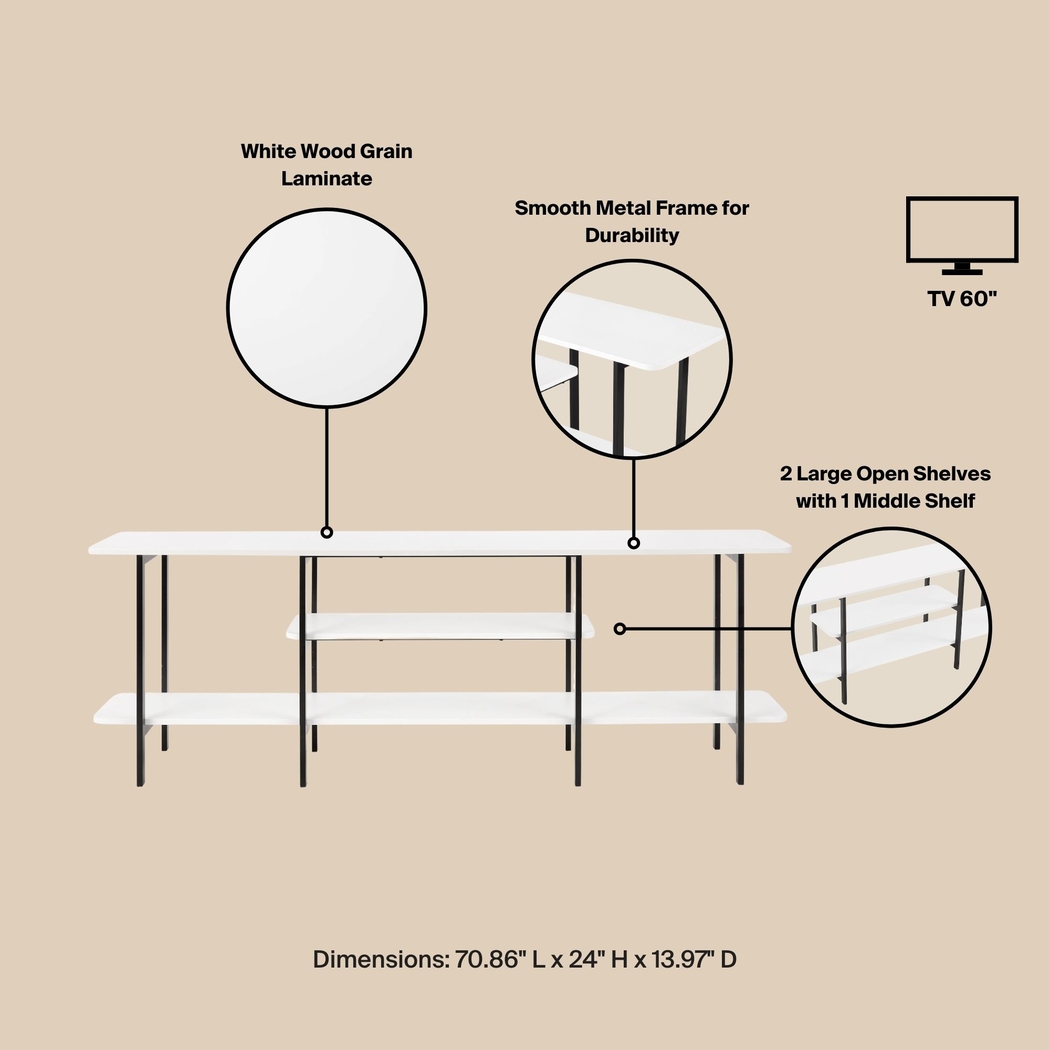 White Wood Grain Laminate

Smooth Metal Frame for Durability

TV 60"

2 Large Open Shelves with 1 Middle Shelf

Dimensions: 70.86" L x 24" H x 13.97" D