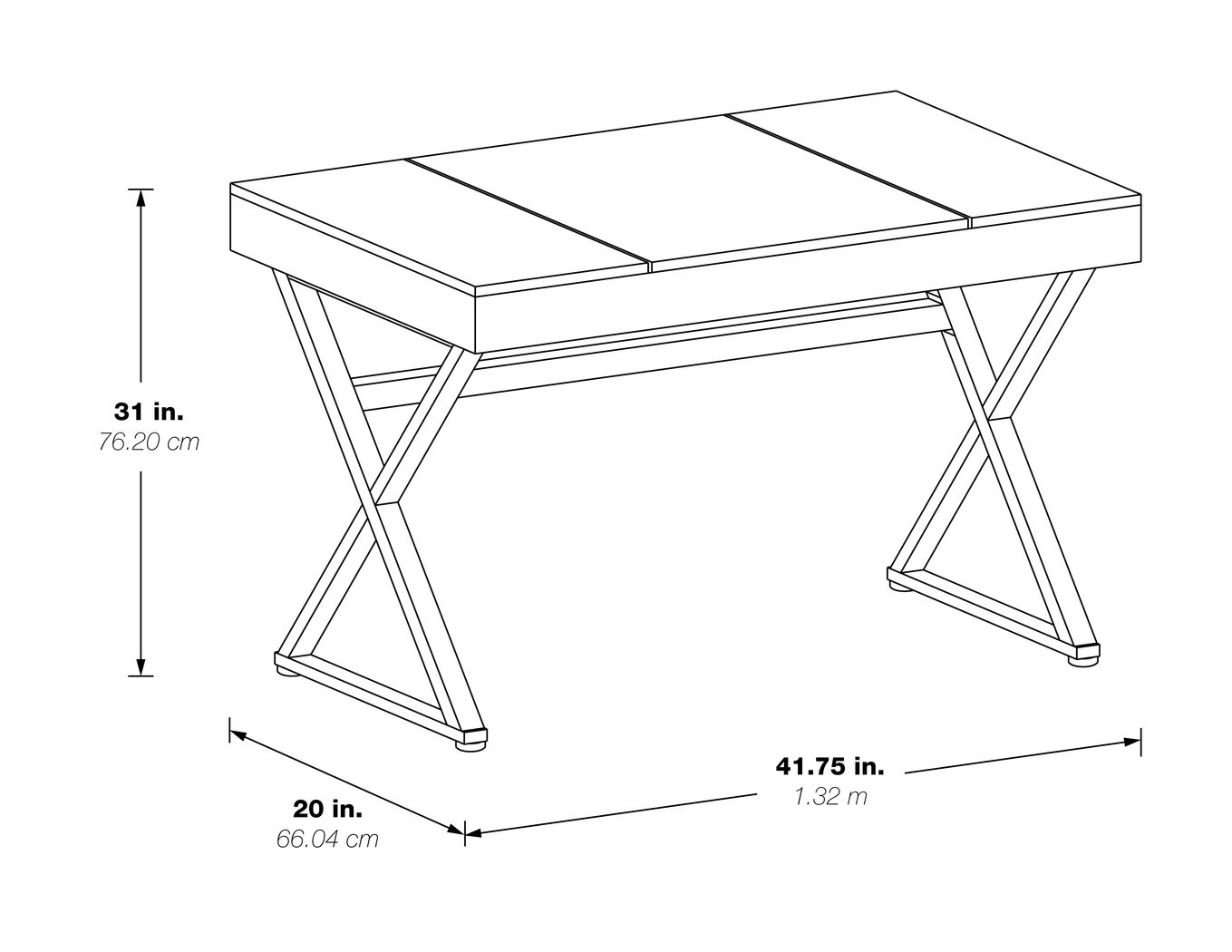 31 in.
76.20 cm

20 in.
66.04 cm

41.75 in.
1.32 m