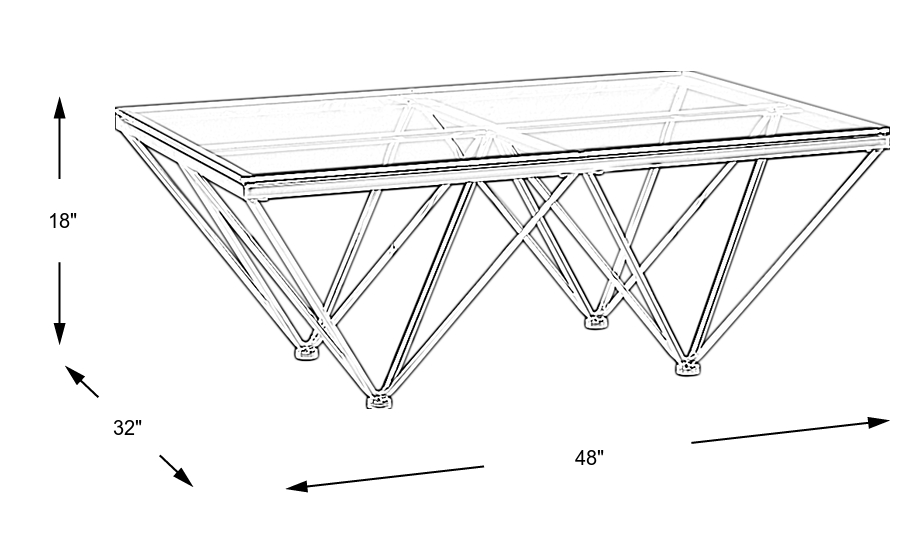 18"

32"

48"