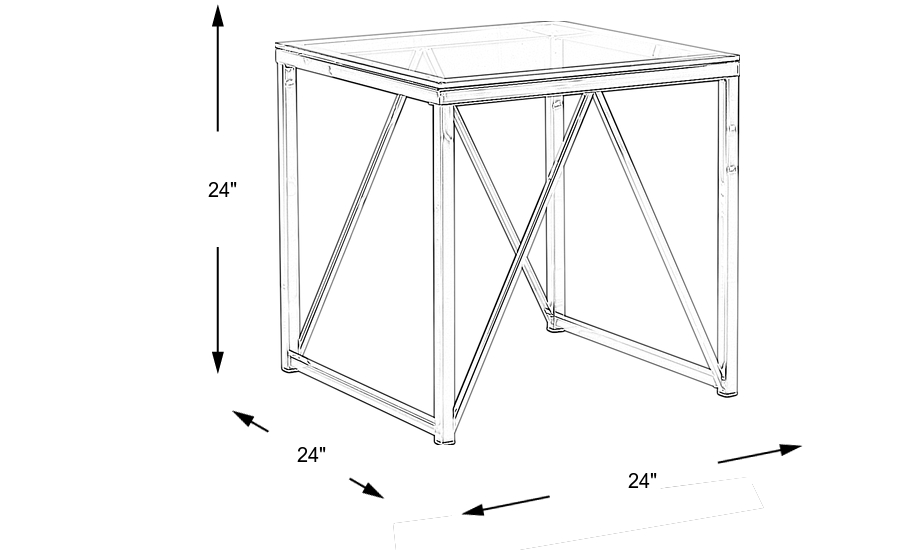 24"

24"

24"