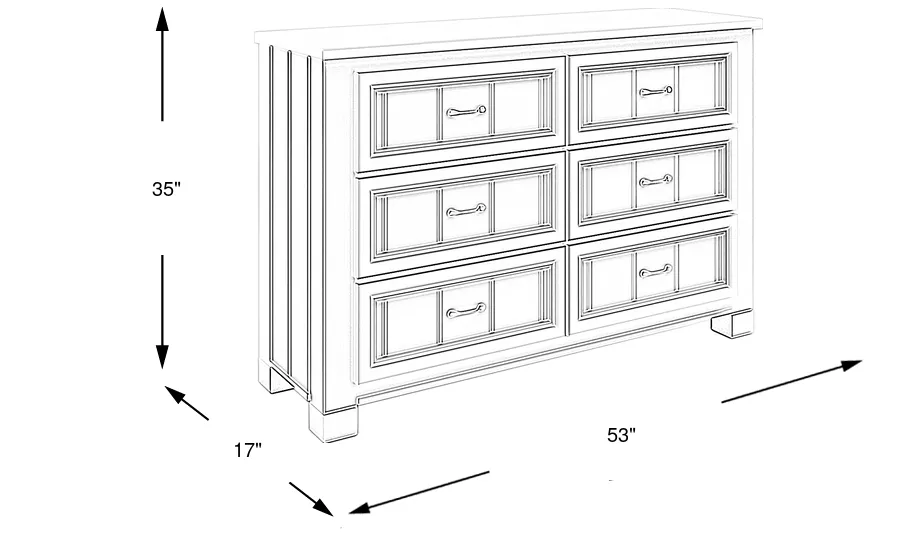 35"

17"

53"