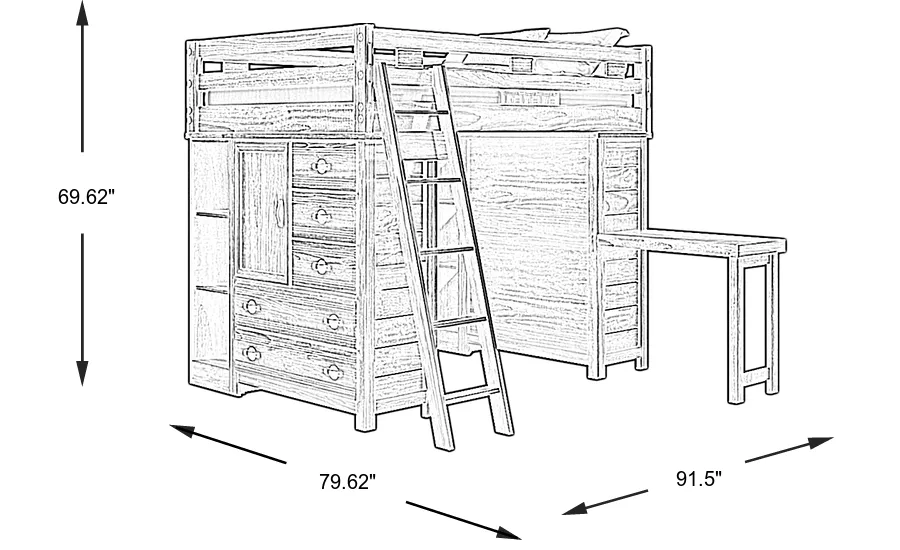 69.62"

79.62"

91.5"