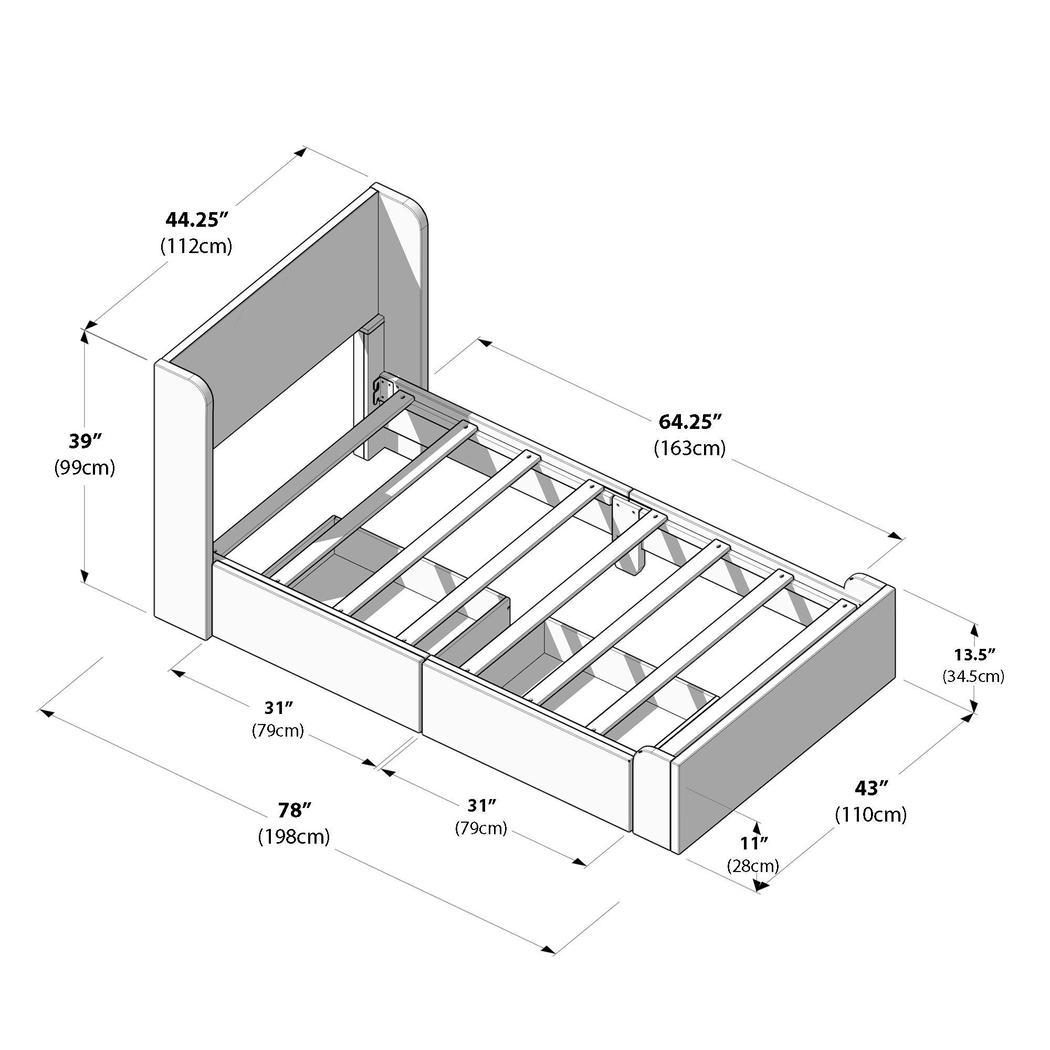 44.25″
(112cm)

39″
(99cm)

64.25″
(163cm)

13.5″
(34.5cm)

31″
(79cm)

31″
(79cm)

78″
(198cm)

43″
(110cm)

11″
(28cm)