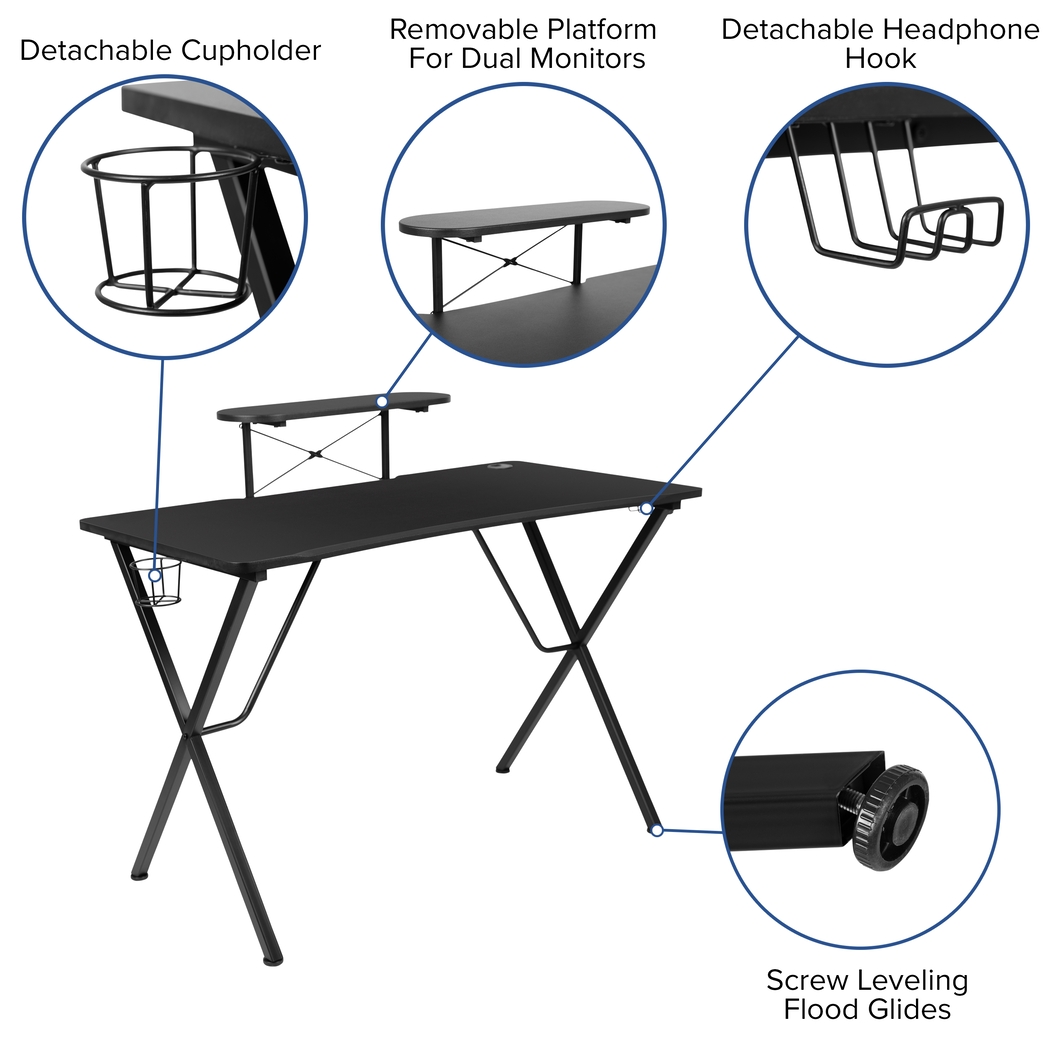 Detachable Cupholder

Removable Platform For Dual Monitors

Detachable Headphone Hook

Screw Leveling Flood Glides