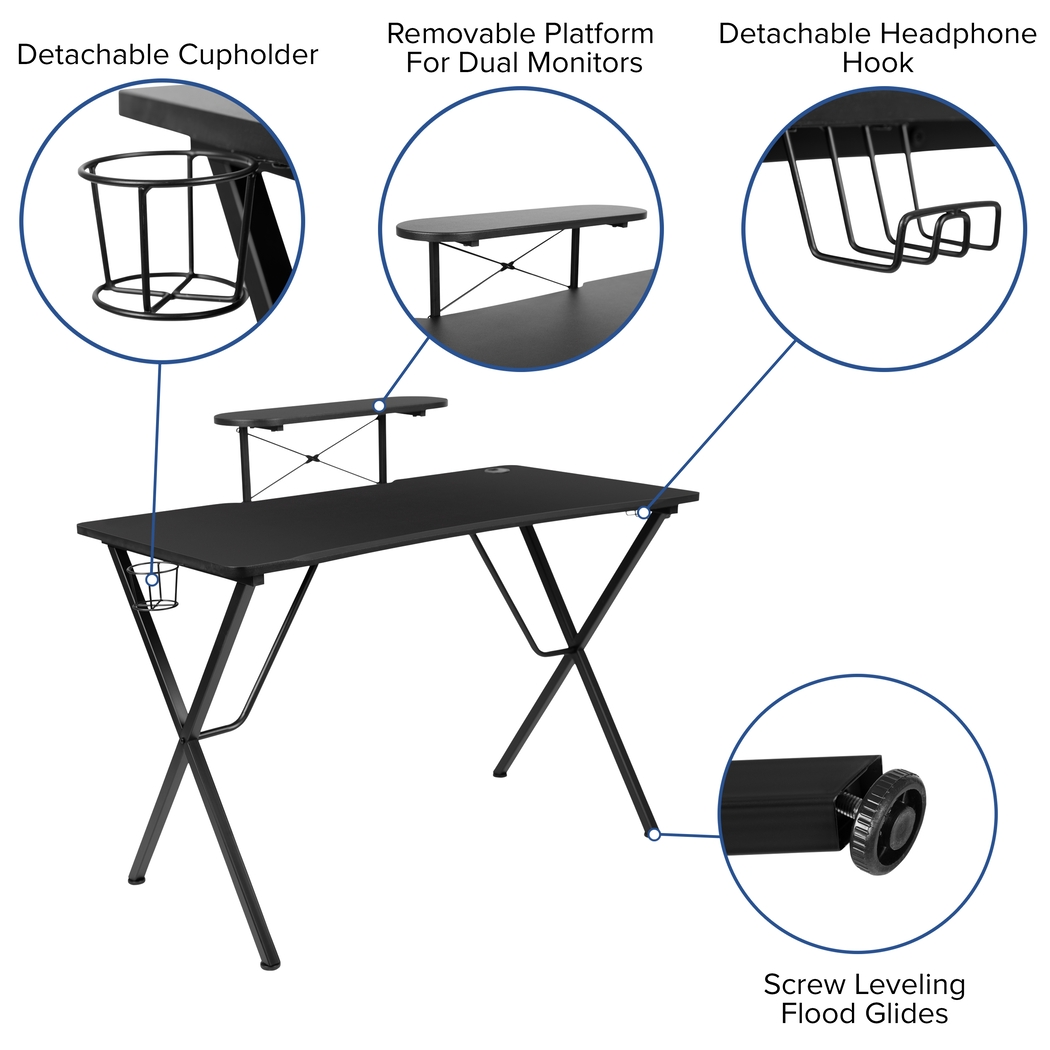 Detachable Cupholder

Removable Platform For Dual Monitors

Detachable Headphone Hook

Screw Leveling Flood Glides