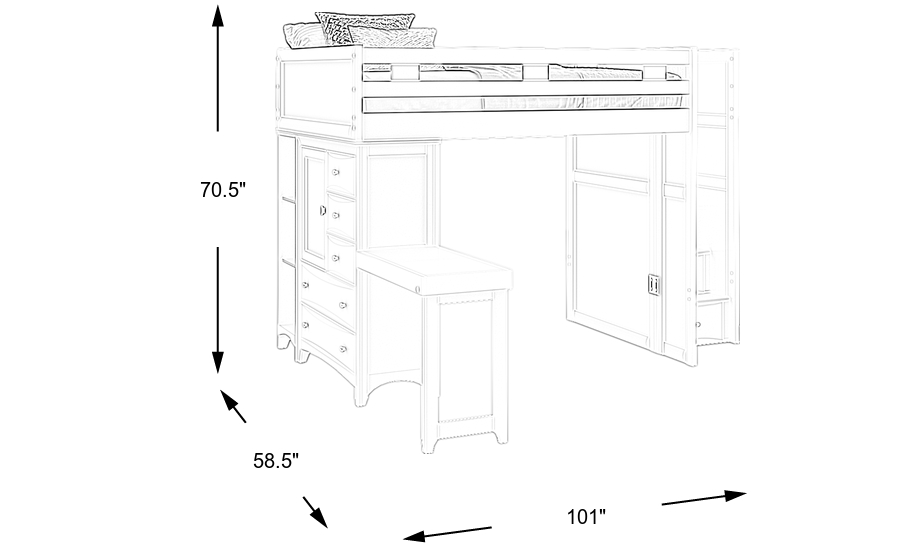 70.5"

58.5"

101"