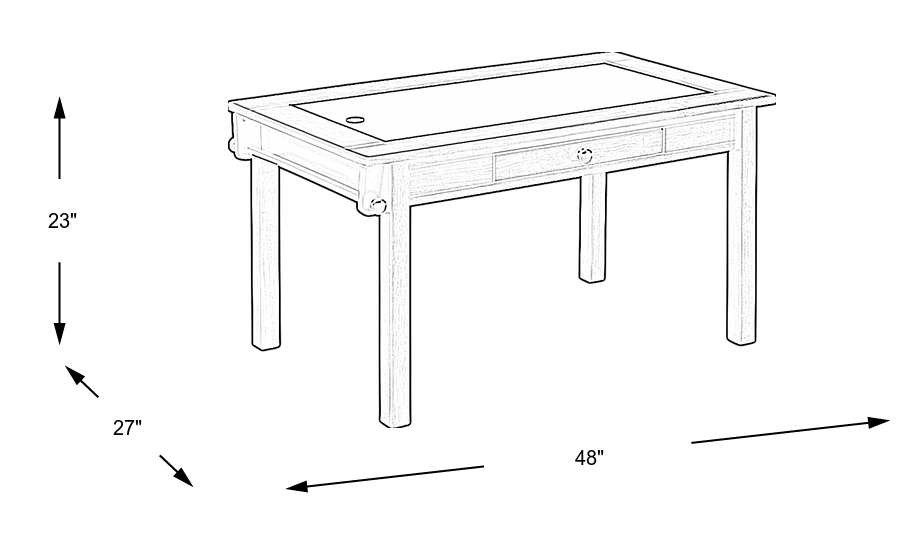 23"

27"

48"