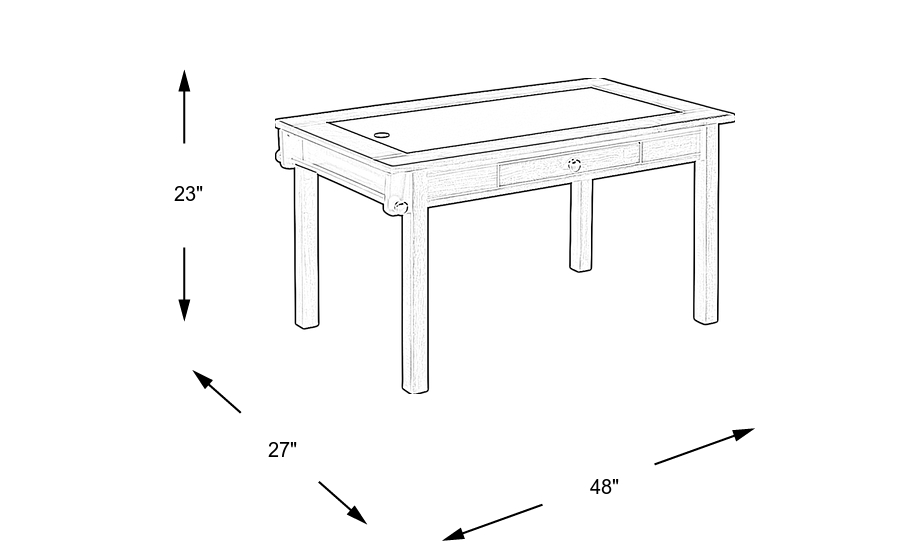 23"

27"

48"