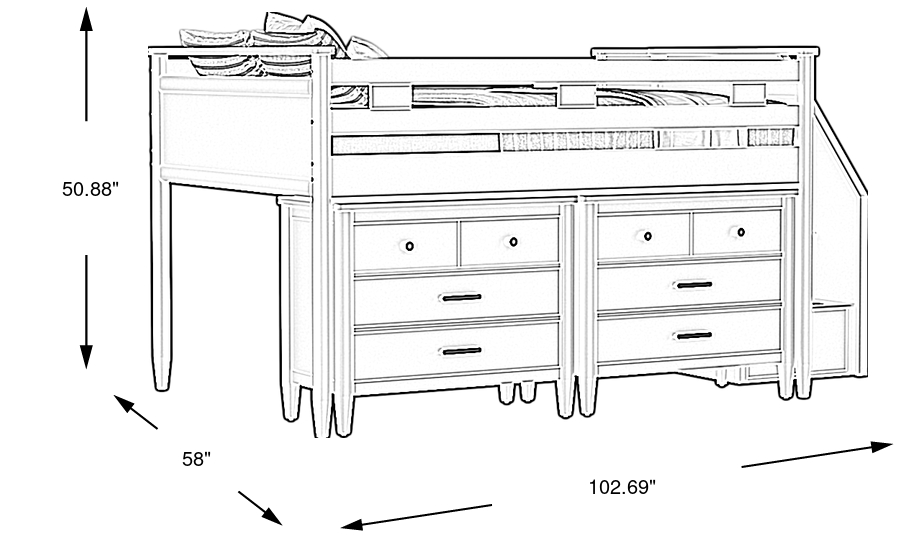 50.88"

58"

102.69"