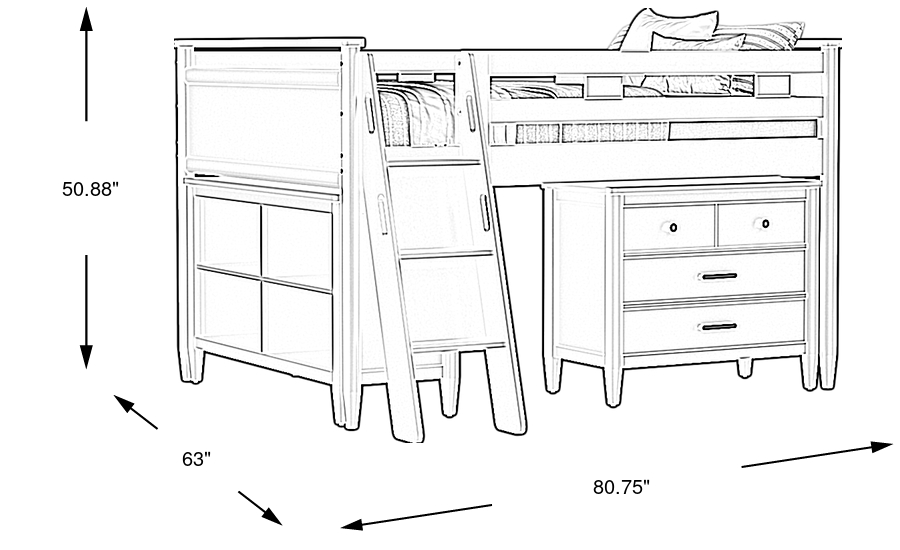 50.88"

63"

80.75"