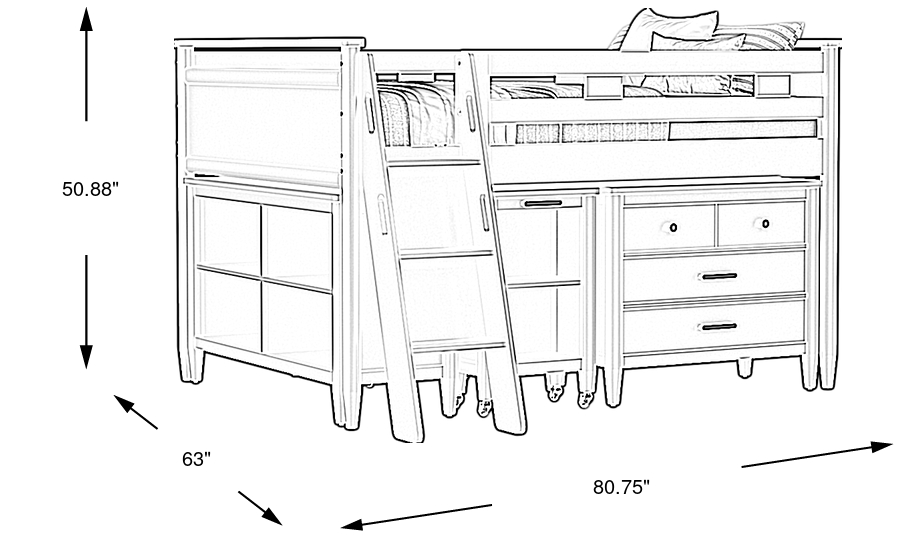 50.88"

63"

80.75"