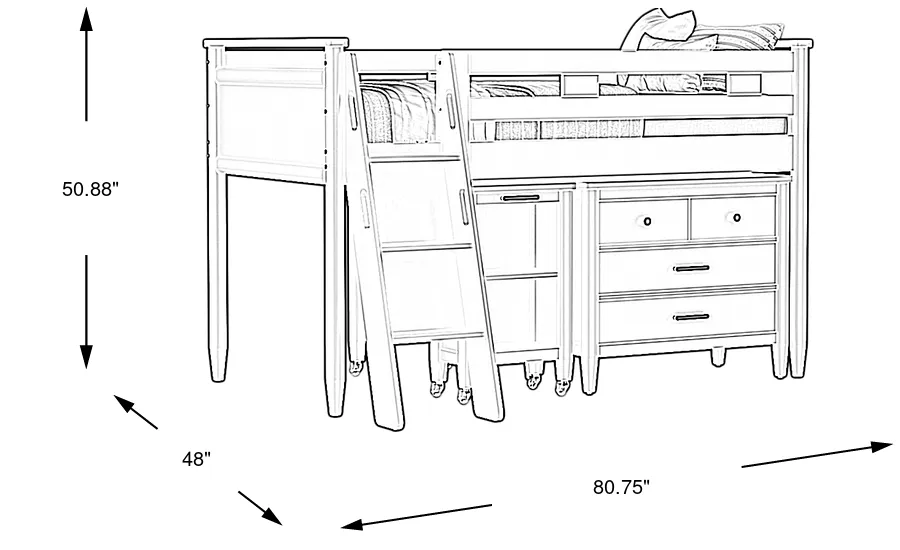 50.88"

48"

80.75"