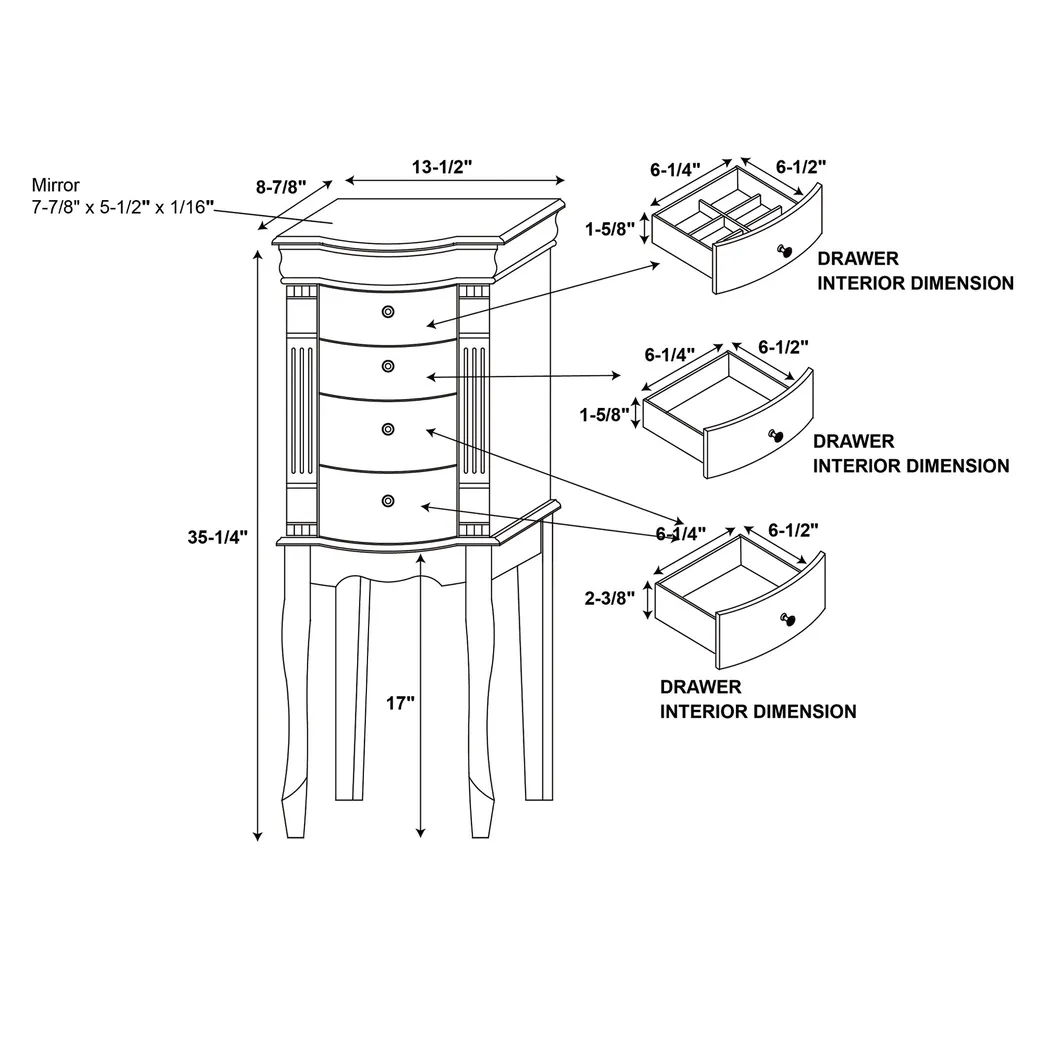 Mirror
7-7/8" x 5-1/2" x 1/16"

8-7/8"

13-1/2"

35-1/4"

17"

6-1/4"

6-1/2"

1-5/8"

DRAWER
INTERIOR DIMENSION

6-1/4"

6-1/2"

1-5/8"

DRAWER
INTERIOR DIMENSION

6-1/4"

6-1/2"

2-3/8"

DRAWER
INTERIOR DIMENSION