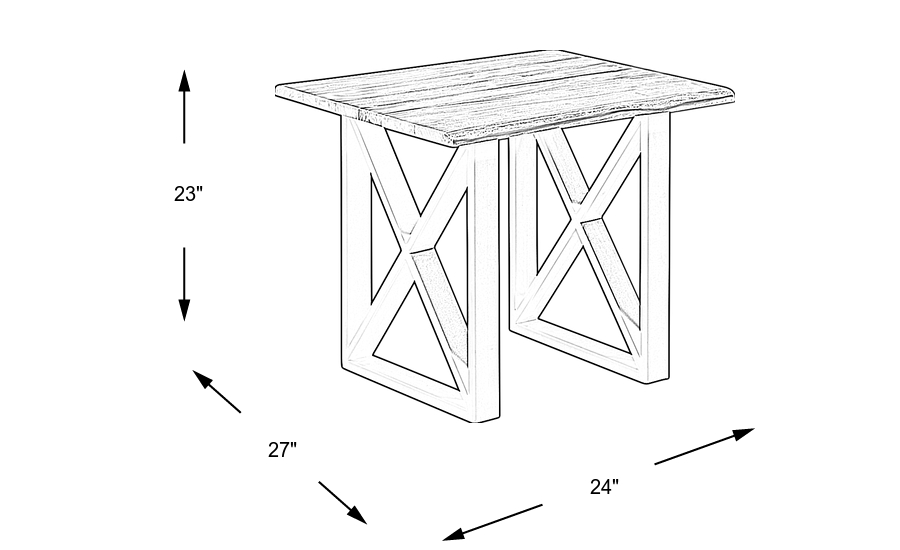 23"

27"

24"