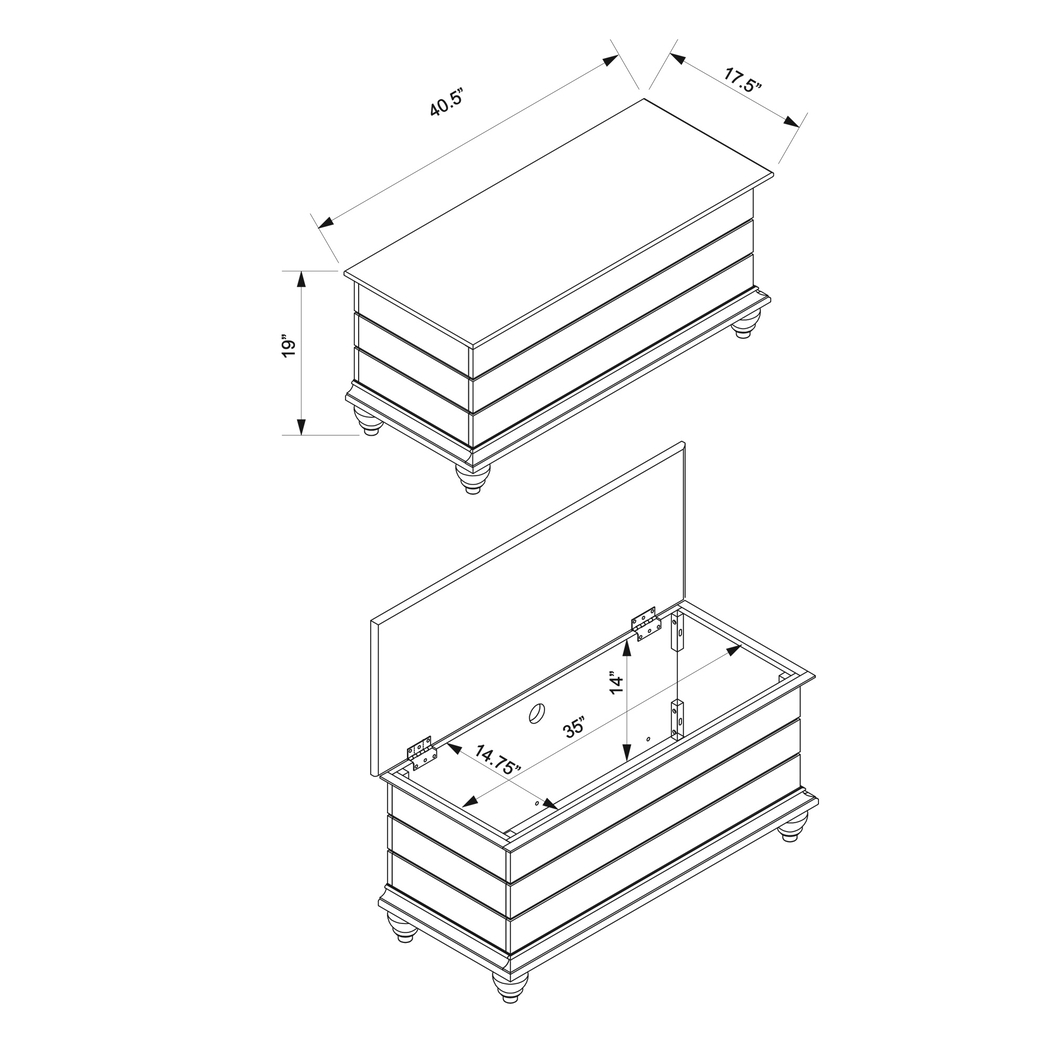 40.5"
17.5"
19"
14"
35"
14.75"