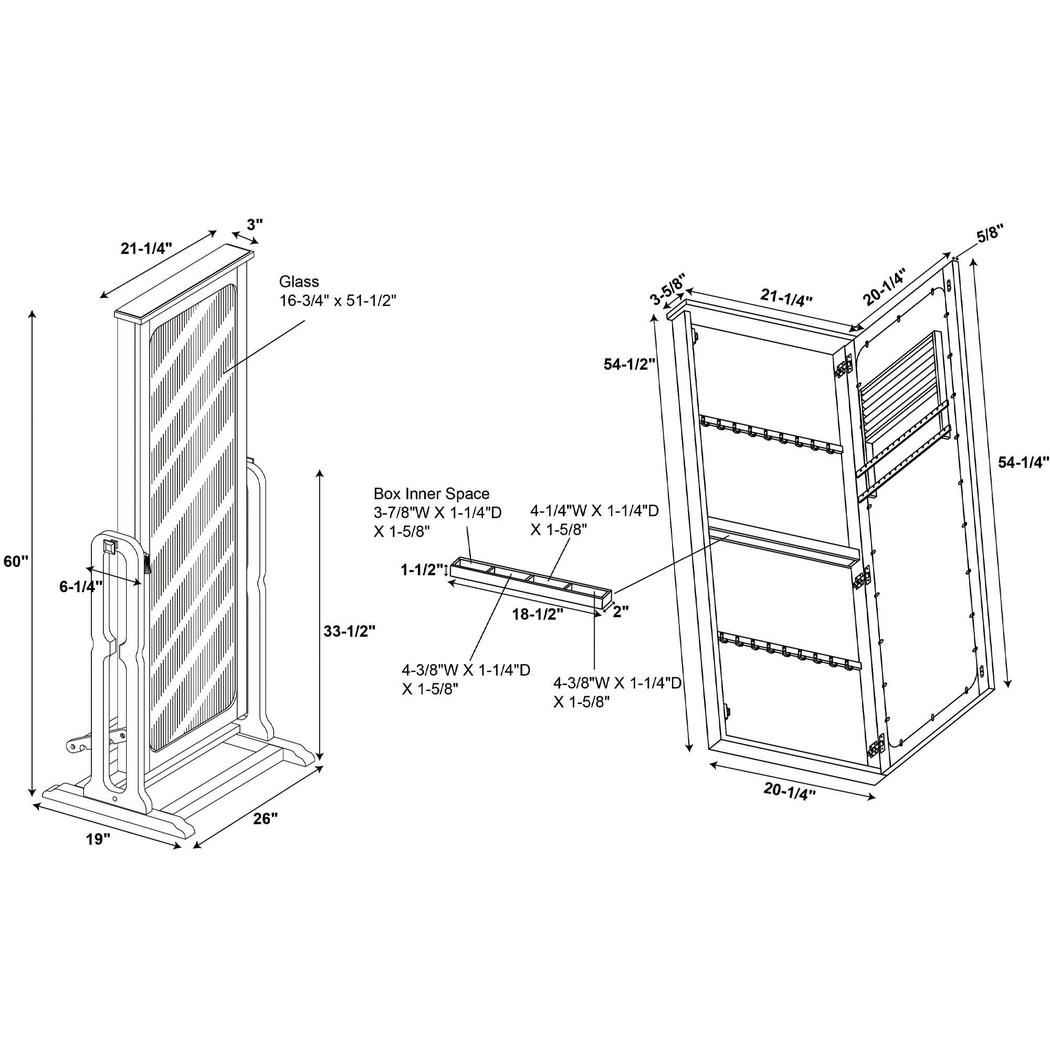 21-1/4"
3"
Glass
16-3/4" x 51-1/2"
60"
6-1/4"
33-1/2"
19"
26"

Box Inner Space
3-7/8"W X 1-1/4"D X 1-5/8"
4-1/4"W X 1-1/4"D X 1-5/8"
1-1/2"
18-1/2"
2"
4-3/8"W X 1-1/4"D X 1-5/8"
4-3/8"W X 1-1/4"D X 1-5/8"

3-5/8"
21-1/4"
20-1/4"
5/8"
54-1/2"
54-1/4"
20-1/4"