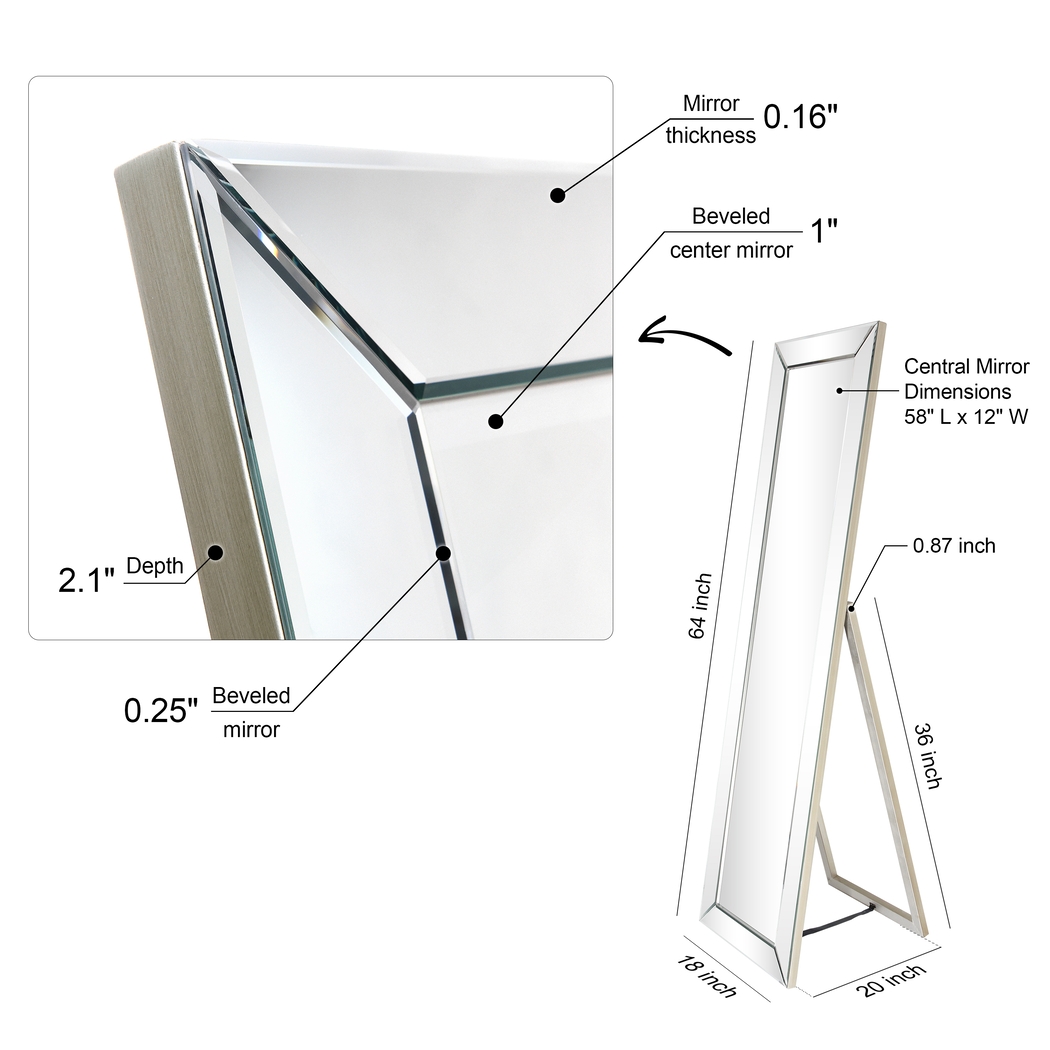 Mirror thickness 0.16"

Beveled center mirror 1"

2.1" Depth

0.25" Beveled mirror

Central Mirror Dimensions 58" L x 12" W

0.87 inch

64 inch

36 inch

18 inch

20 inch