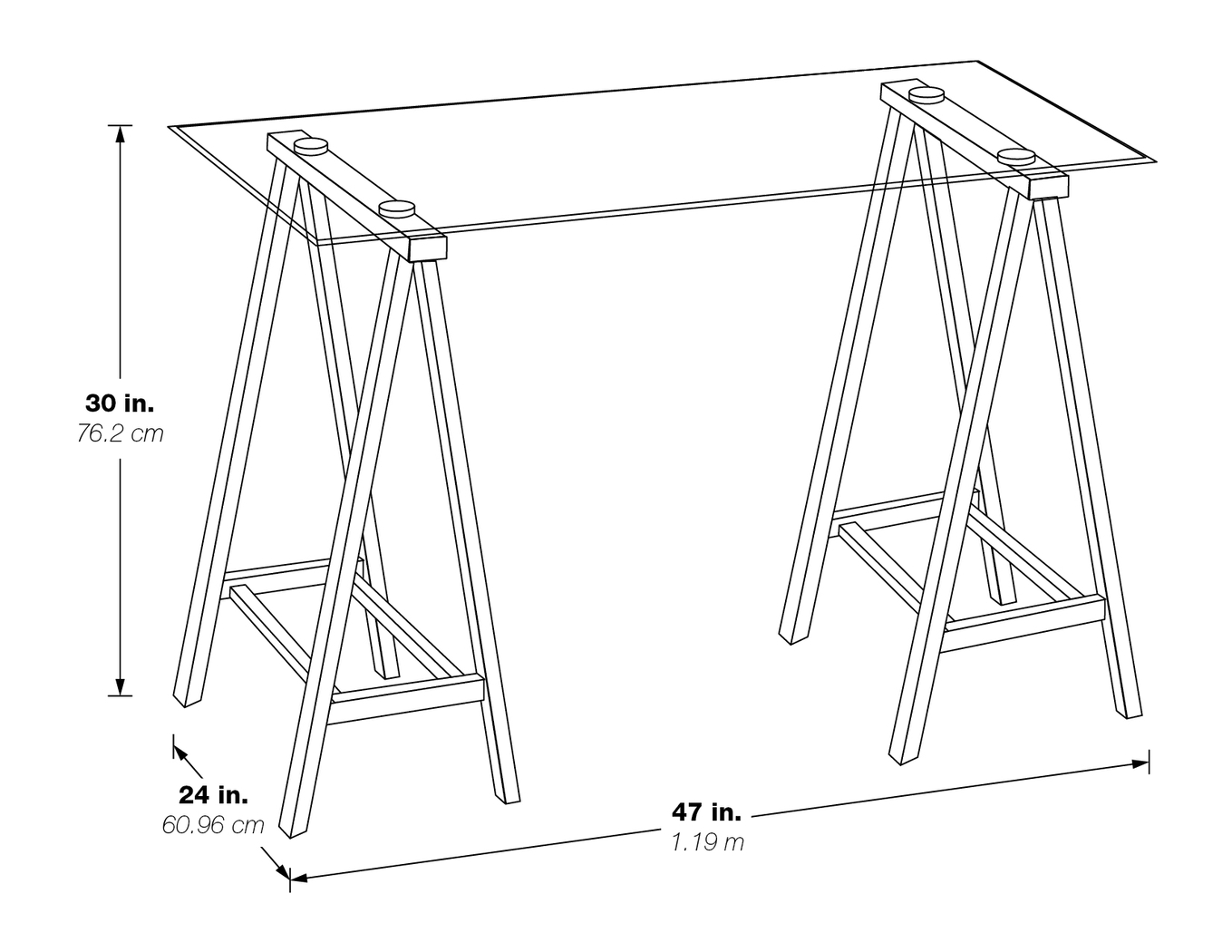 30 in.
76.2 cm

24 in.
60.96 cm

47 in.
1.19 m