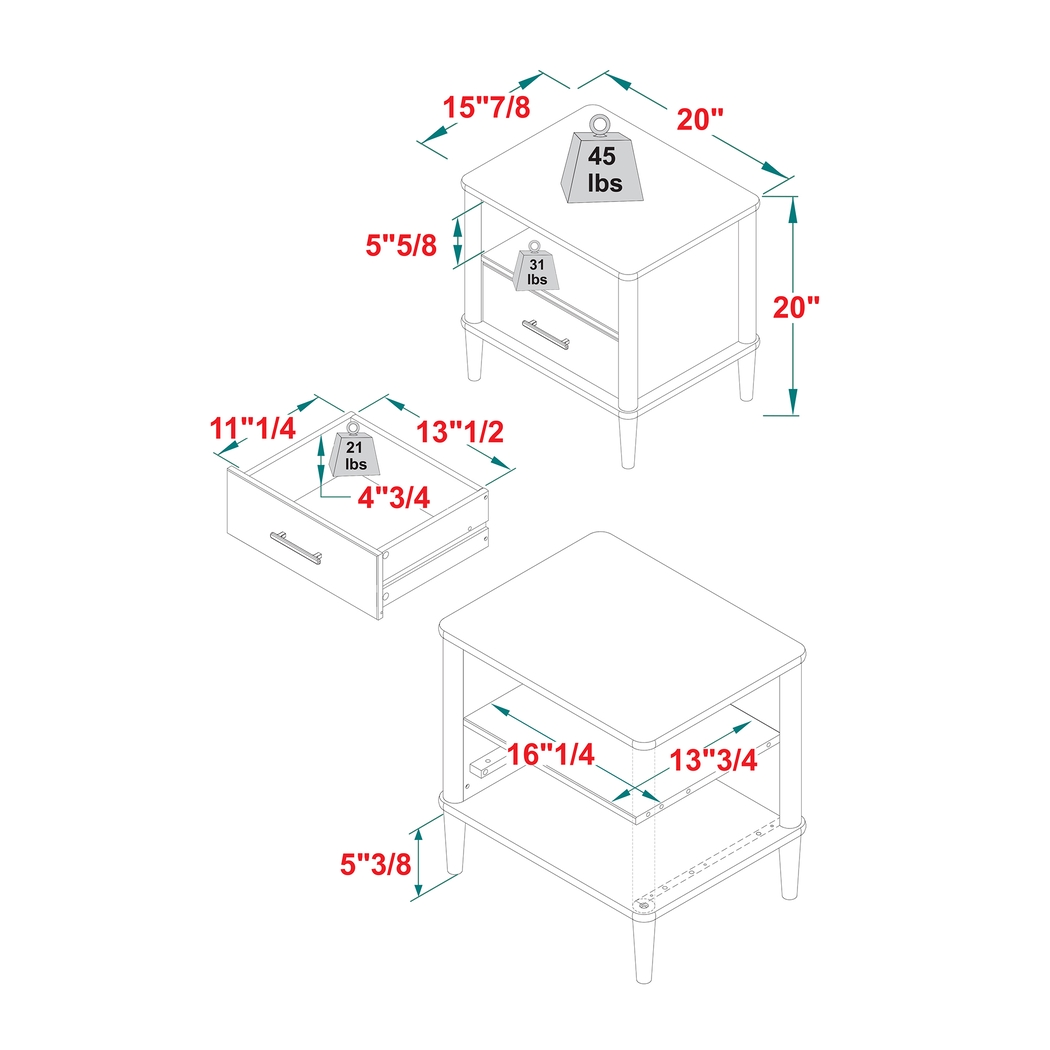 15"7/8
20"
45 lbs
5"5/8
31 lbs
20"
11"1/4
13"1/2
21 lbs
4"3/4
16"1/4
13"3/4
5"3/8