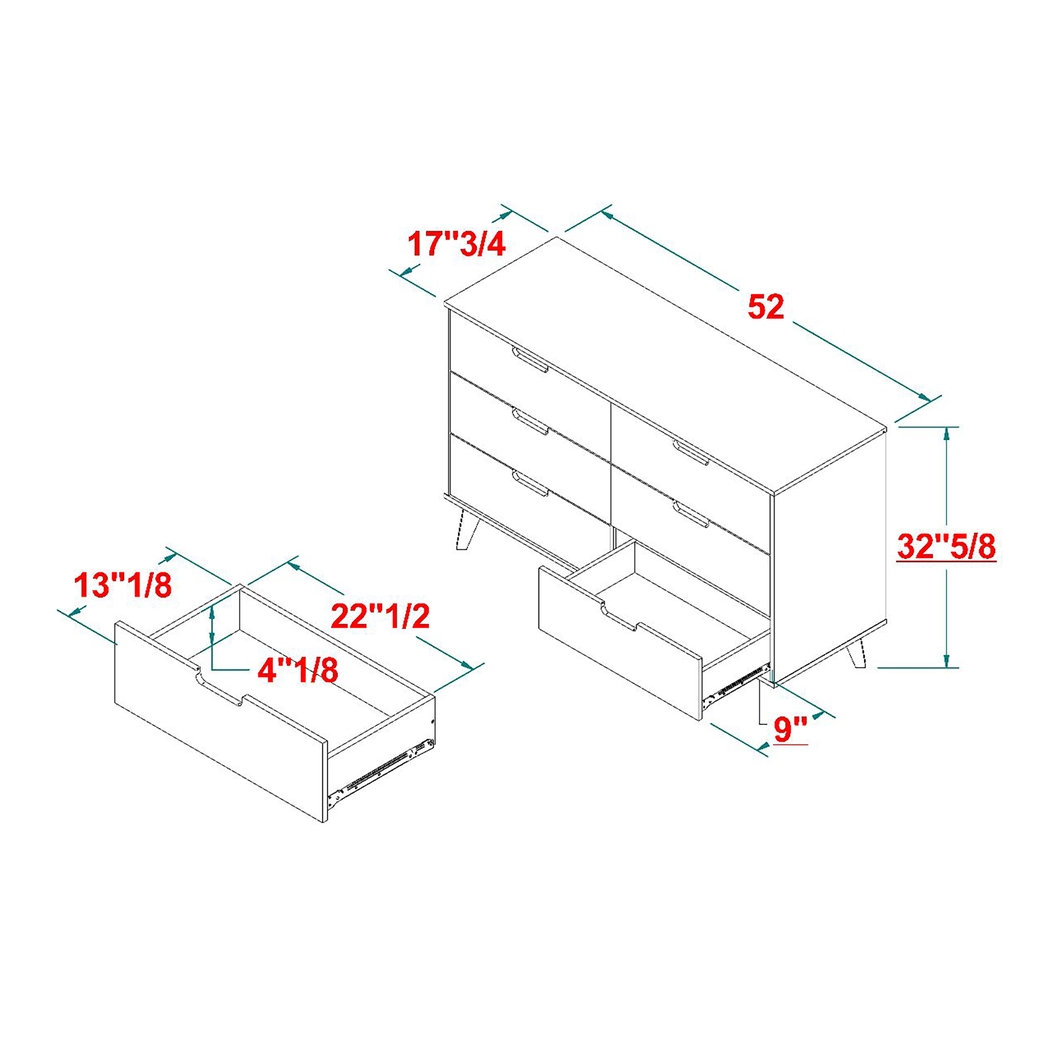 17"3/4

52

32"5/8

13"1/8

22"1/2

4"1/8

9"