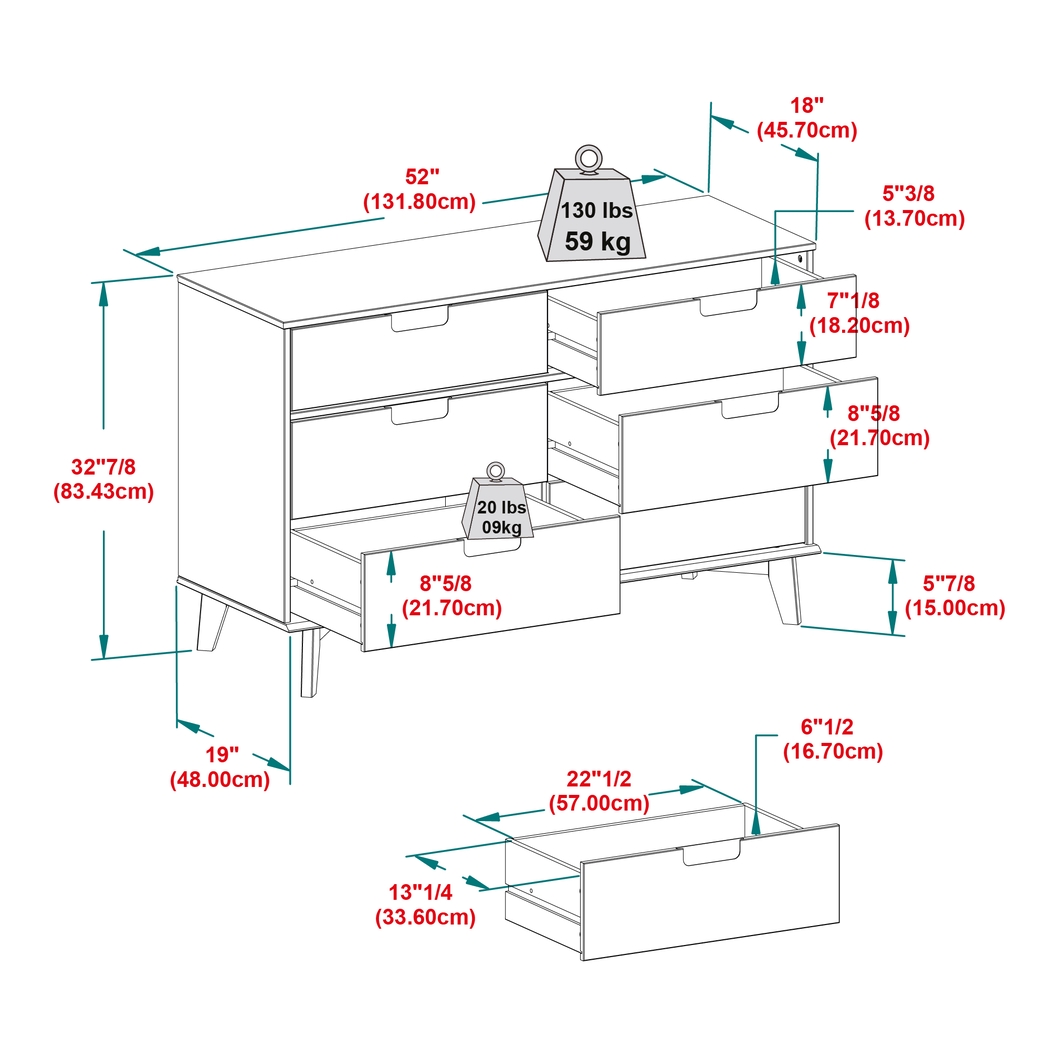 18"
(45.70cm)

52"
(131.80cm)

130 lbs
59 kg

5"3/8
(13.70cm)

7"1/8
(18.20cm)

8"5/8
(21.70cm)

32"7/8
(83.43cm)

20 lbs
09kg

8"5/8
(21.70cm)

5"7/8
(15.00cm)

19"
(48.00cm)

6"1/2
(16.70cm)

22"1/2
(57.00cm)

13"1/4
(33.60cm)