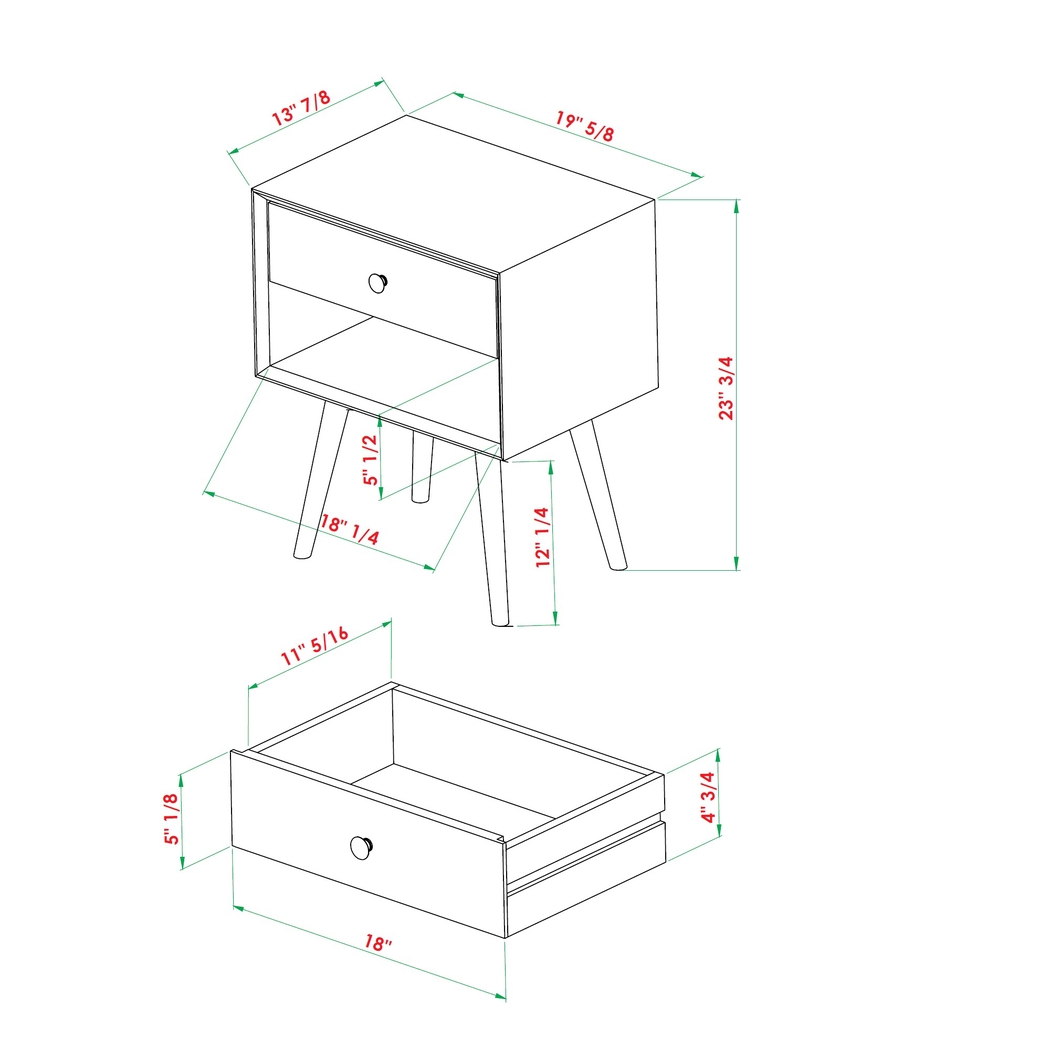 13" 7/8
19" 5/8
23" 3/4
5" 1/2
18" 1/4
12" 1/4
11" 5/16
5" 1/8
4" 3/4
18"