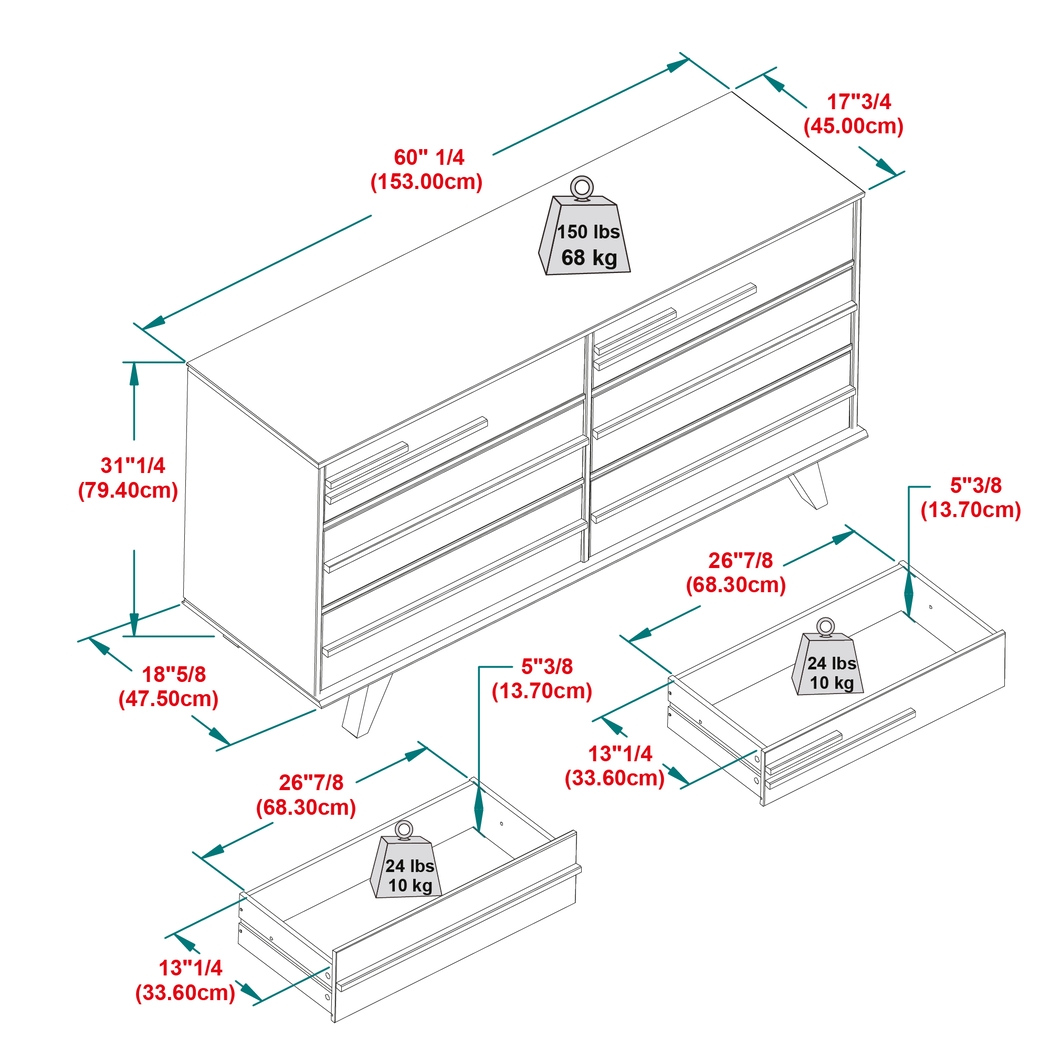 60" 1/4
(153.00cm)

17"3/4
(45.00cm)

150 lbs
68 kg

31"1/4
(79.40cm)

18"5/8
(47.50cm)

5"3/8
(13.70cm)

26"7/8
(68.30cm)

24 lbs
10 kg

13"1/4
(33.60cm)

5"3/8
(13.70cm)

26"7/8
(68.30cm)

24 lbs
10 kg

13"1/4
(33.60cm)