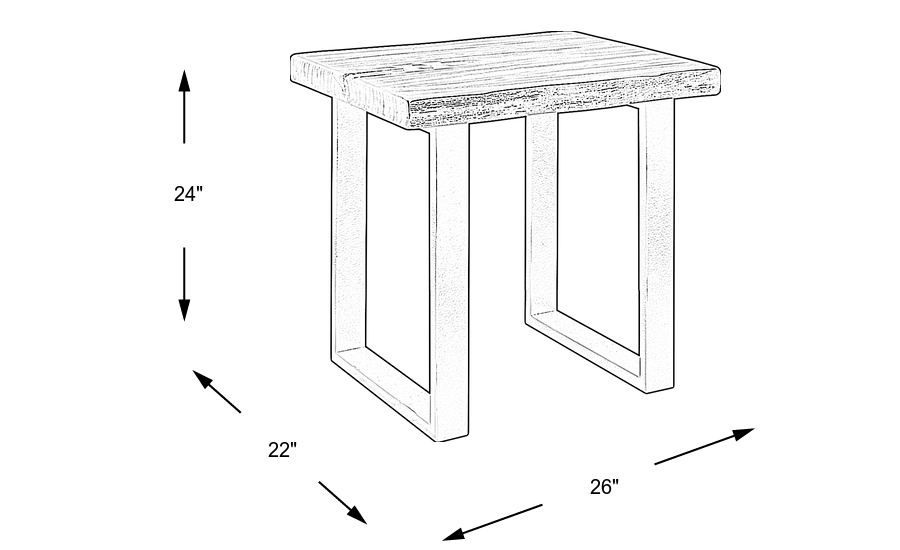 24"

22"

26"