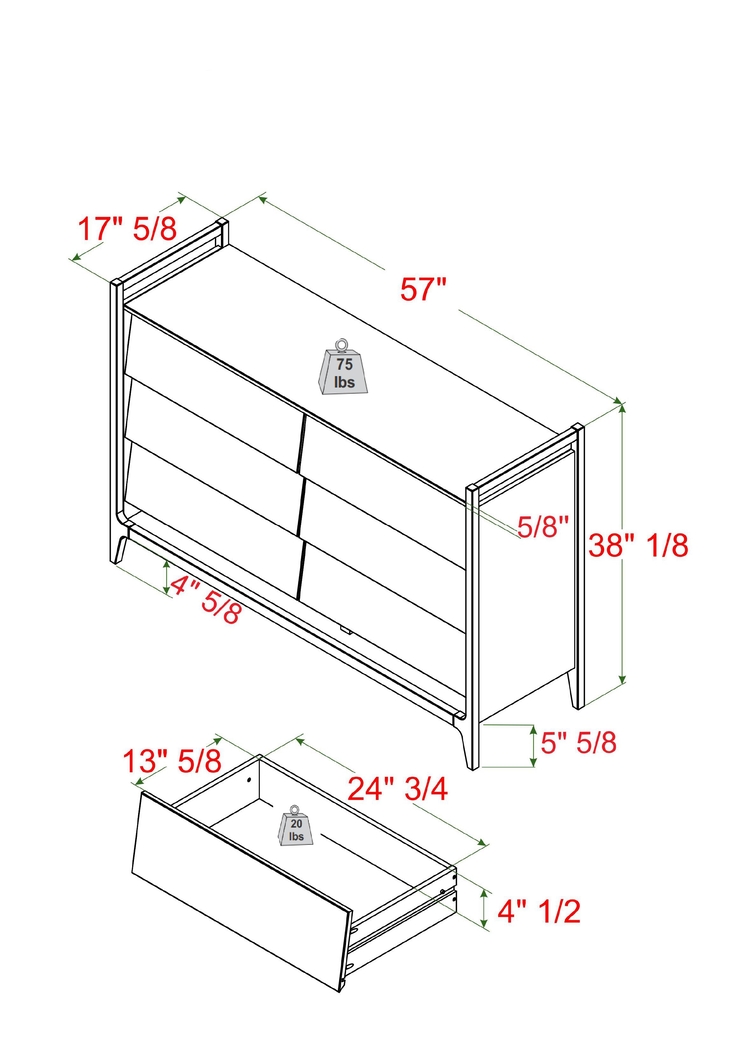 17" 5/8
57"
75 lbs
5/8"
38" 1/8
4" 5/8
5" 5/8
13" 5/8
24" 3/4
20 lbs
4" 1/2