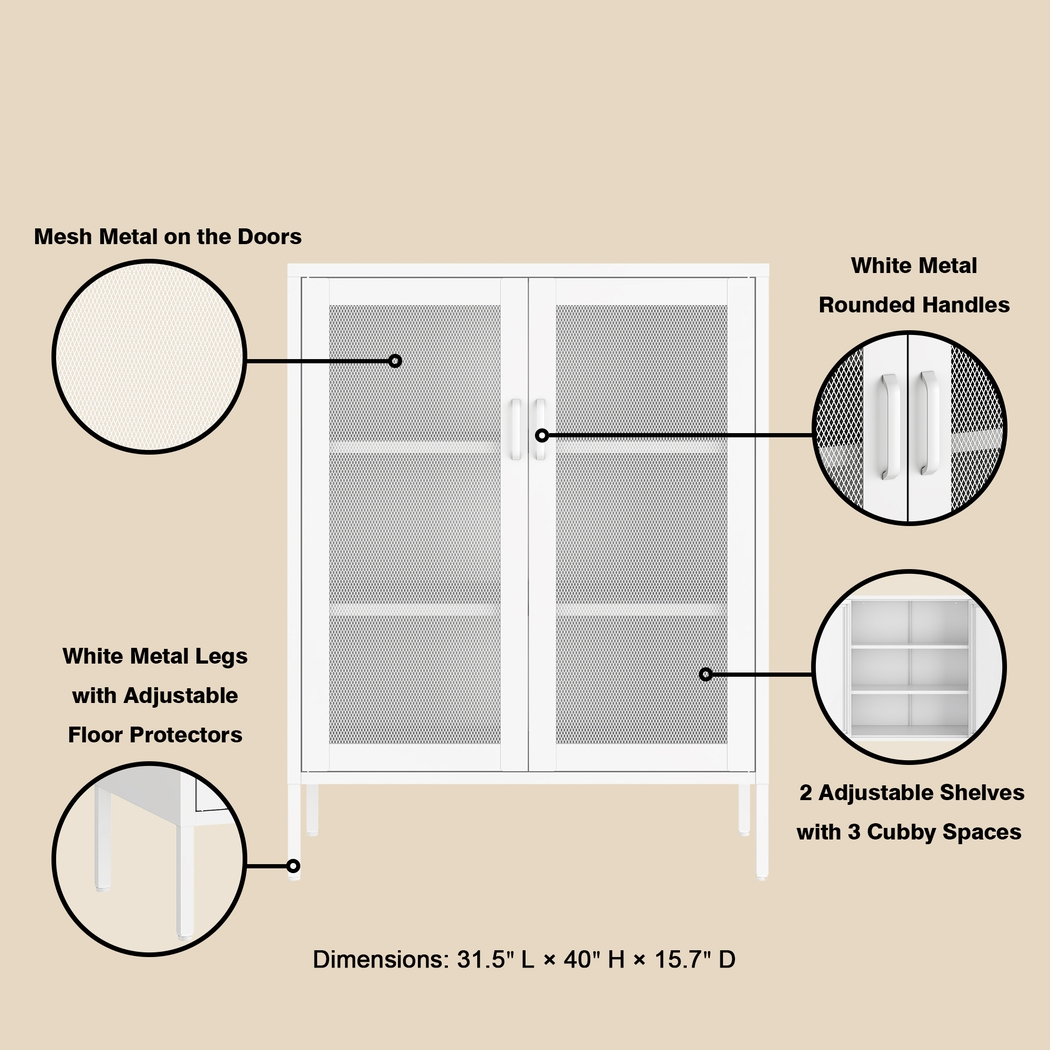 Mesh Metal on the Doors

White Metal Rounded Handles

White Metal Legs with Adjustable Floor Protectors

2 Adjustable Shelves with 3 Cubby Spaces

Dimensions: 31.5" L × 40" H × 15.7" D