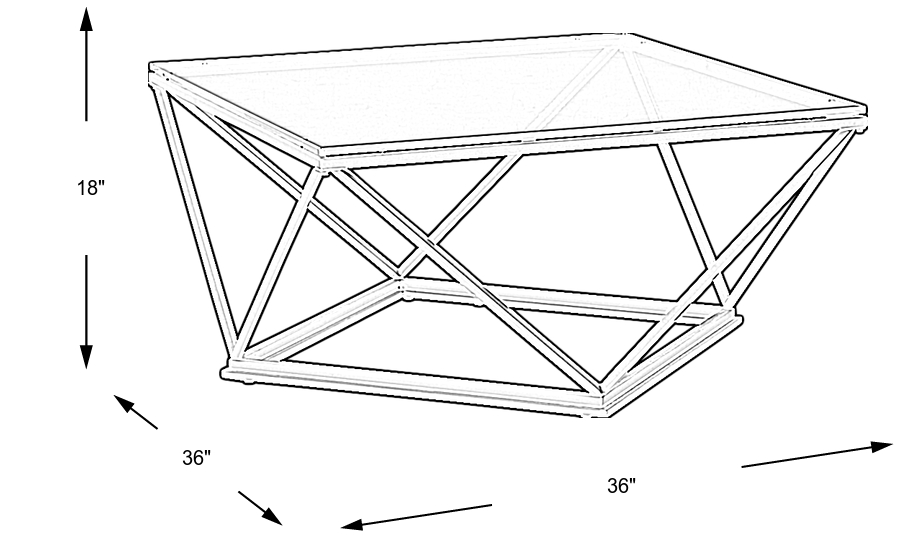 18"

36"

36"