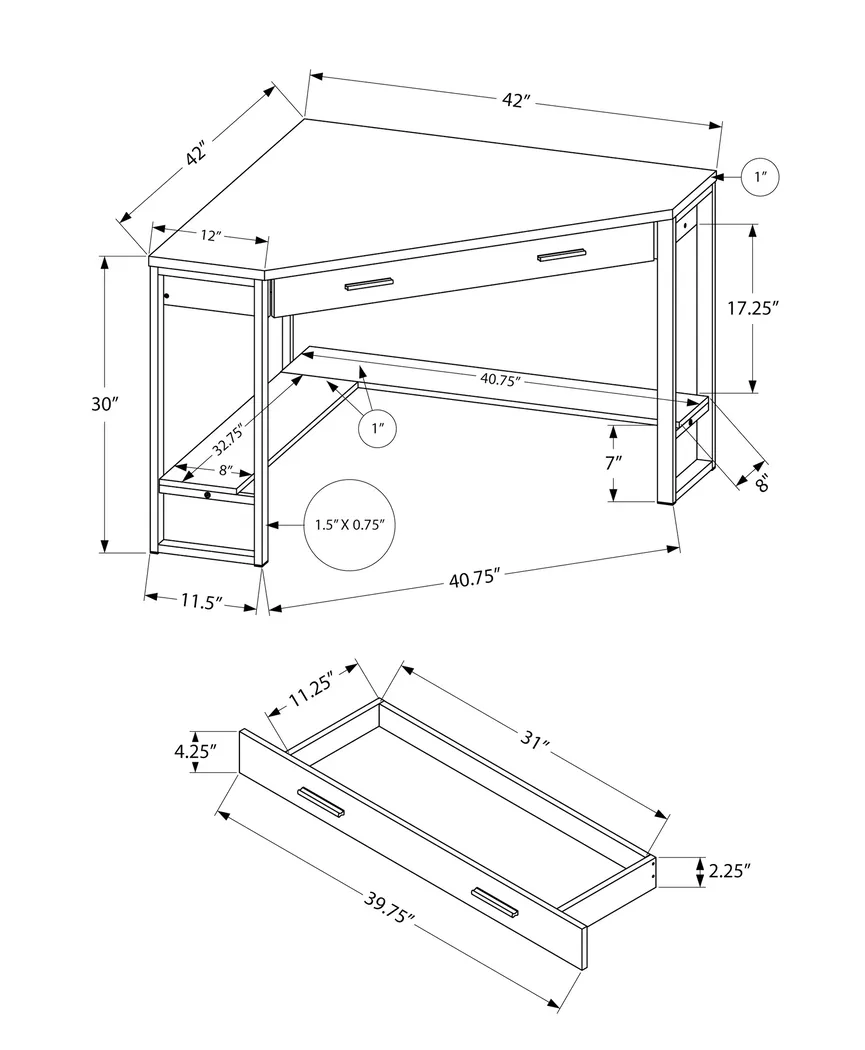 42″
42″
1″
12″
17.25″
30″
40.75″
1″
32.75″
8″
7″
8″
1.5″ X 0.75″
11.5″
40.75″
11.25″
31″
4.25″
2.25″
39.75″