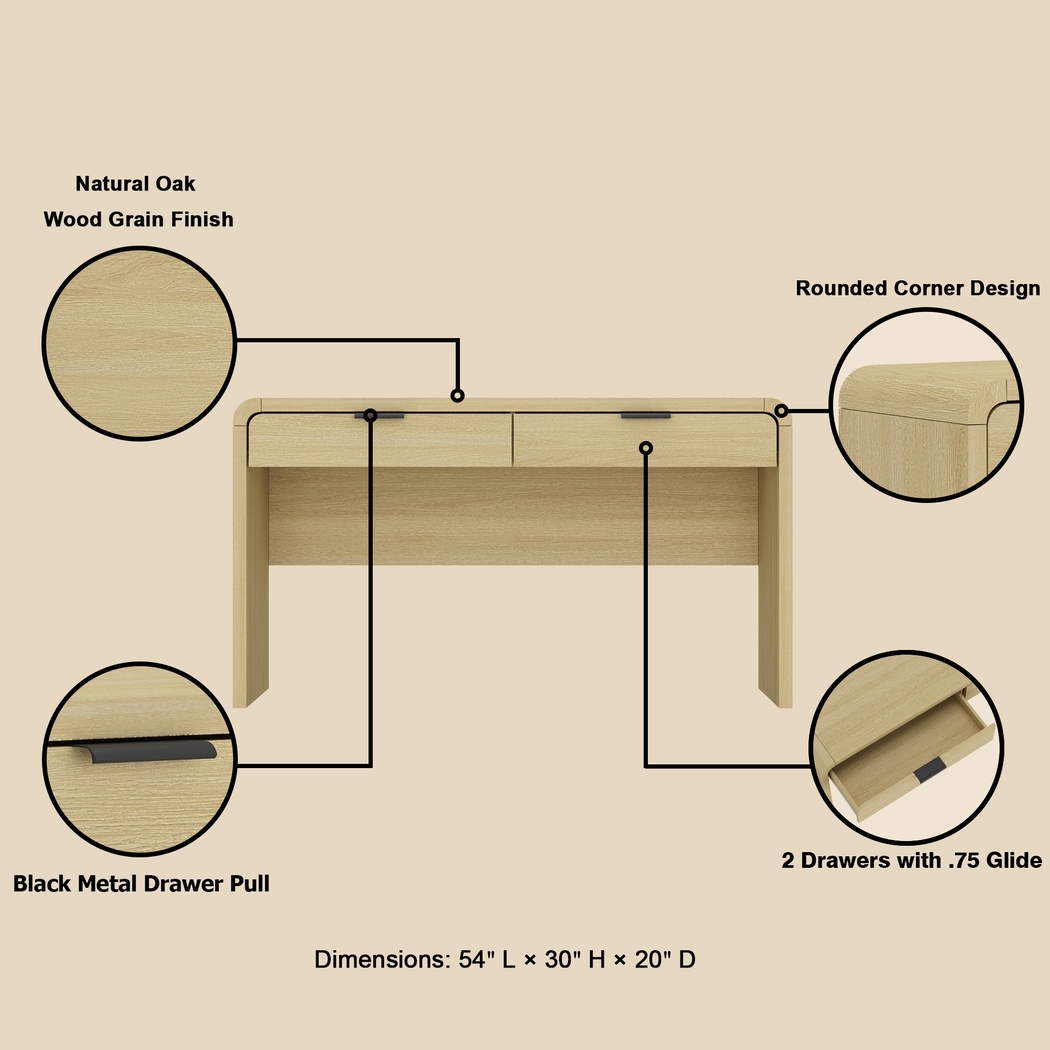 Natural Oak
Wood Grain Finish

Rounded Corner Design

Black Metal Drawer Pull

2 Drawers with .75 Glide

Dimensions: 54" L × 30" H × 20" D