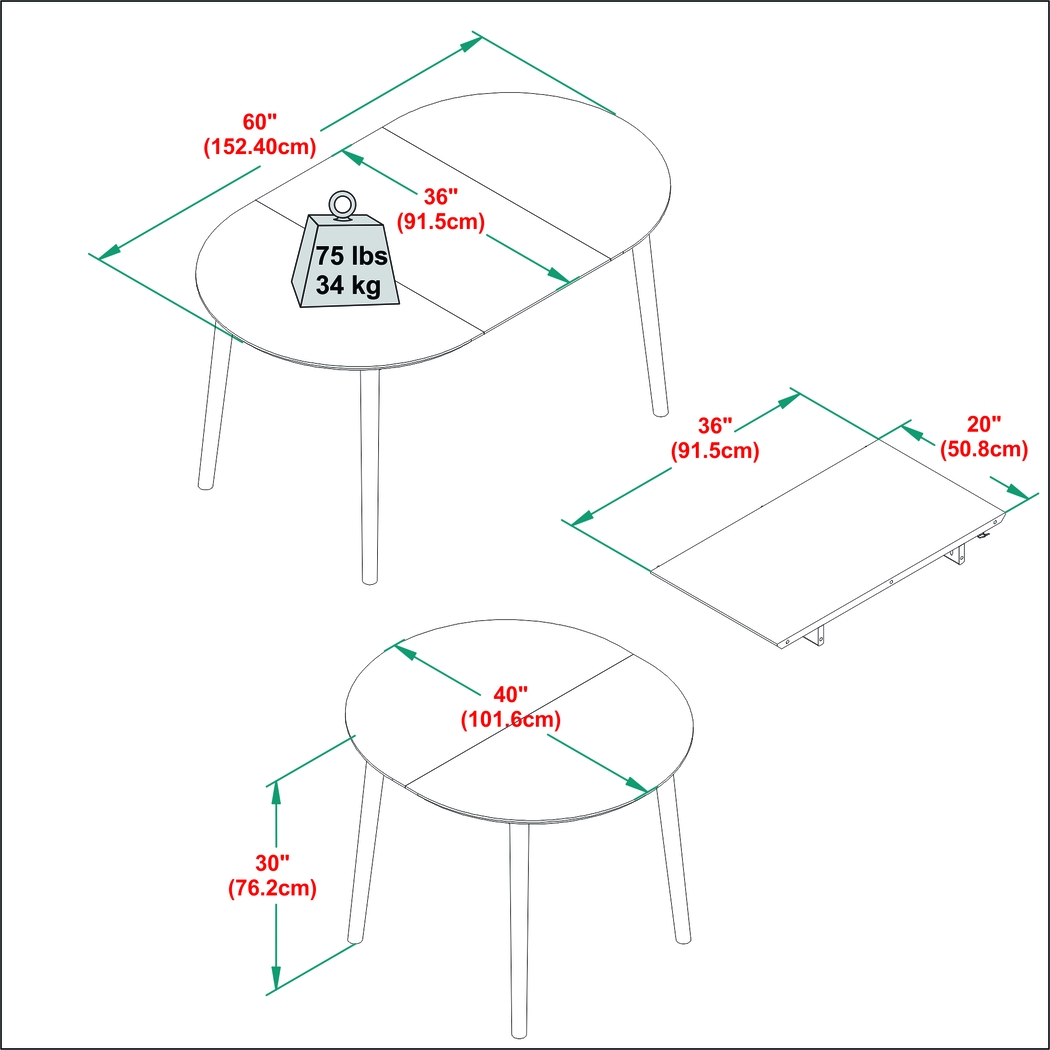 60"
(152.40cm)

36"
(91.5cm)

75 lbs
34 kg

36"
(91.5cm)

20"
(50.8cm)

40"
(101.6cm)

30"
(76.2cm)