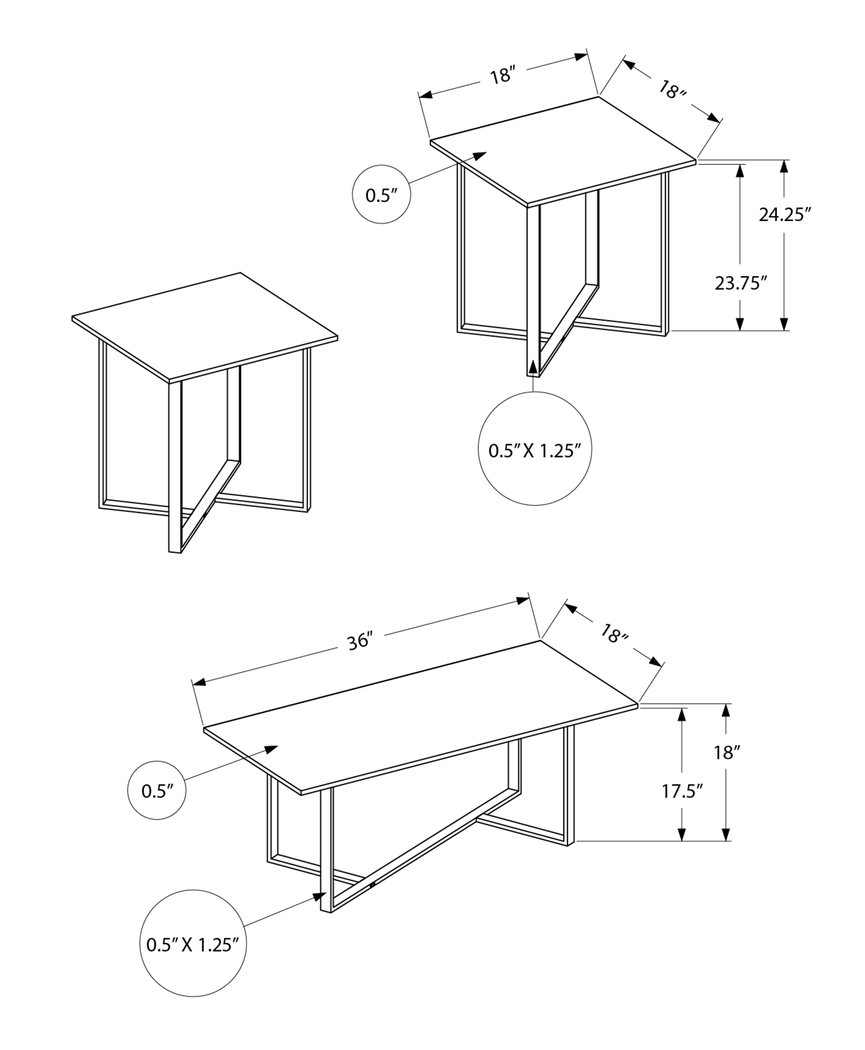 18″
18″
0.5″
24.25″
23.75″
0.5″ X 1.25″

36″
18″
0.5″
18″
17.5″
0.5″ X 1.25″