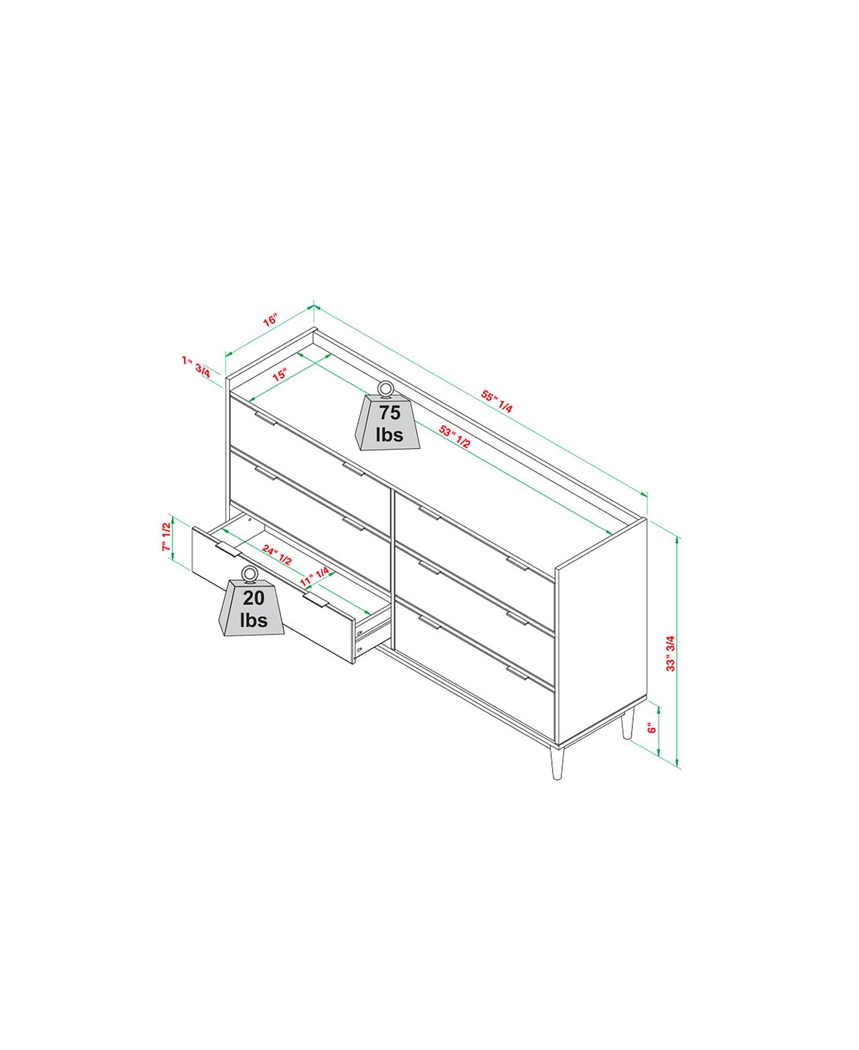 16"

1" 3/4

15"

75 lbs

55" 1/4

53" 1/2

7" 1/2

24" 1/2

11" 1/4

20 lbs

33" 3/4

6"