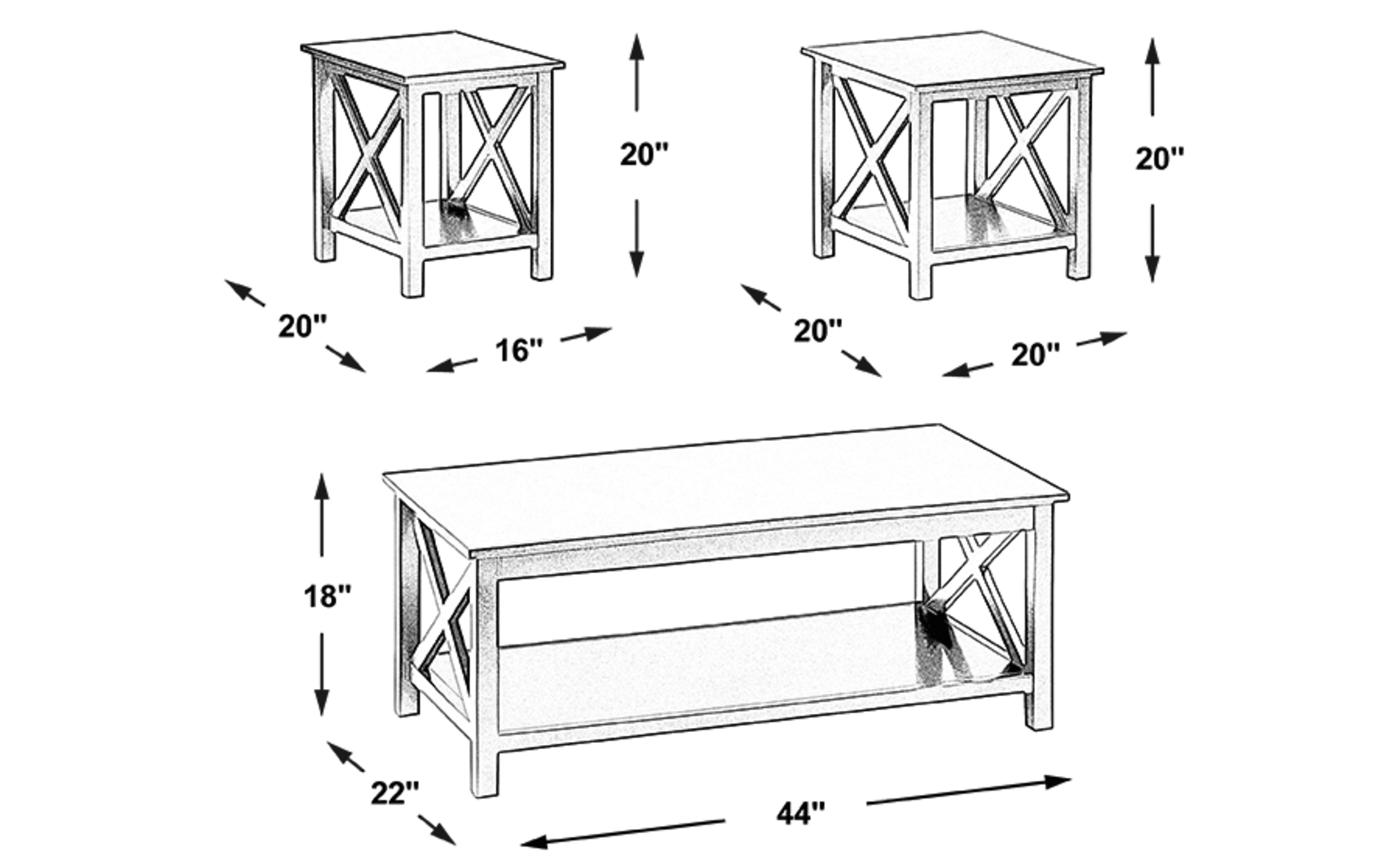 20"

20"

16"

20"

20"

20"

18"

22"

44"