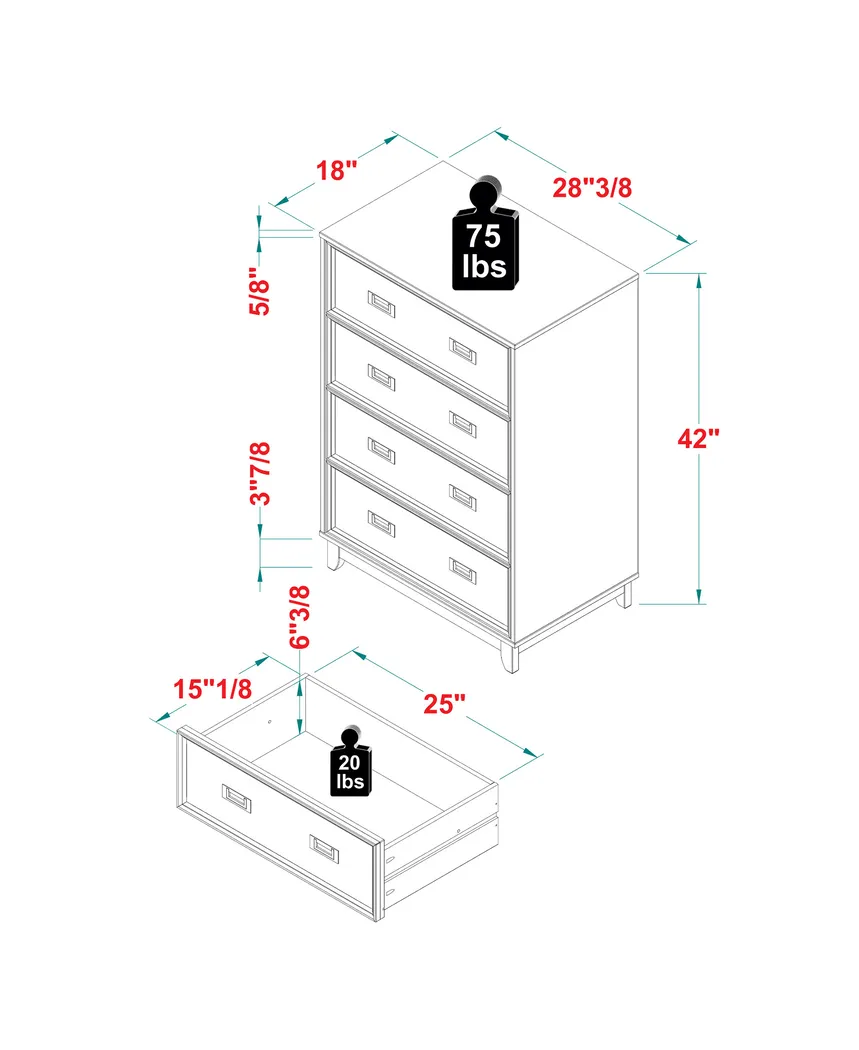 18"

28"3/8

75 lbs

5/8"

42"

3"7/8

6"3/8

15"1/8

25"

20 lbs