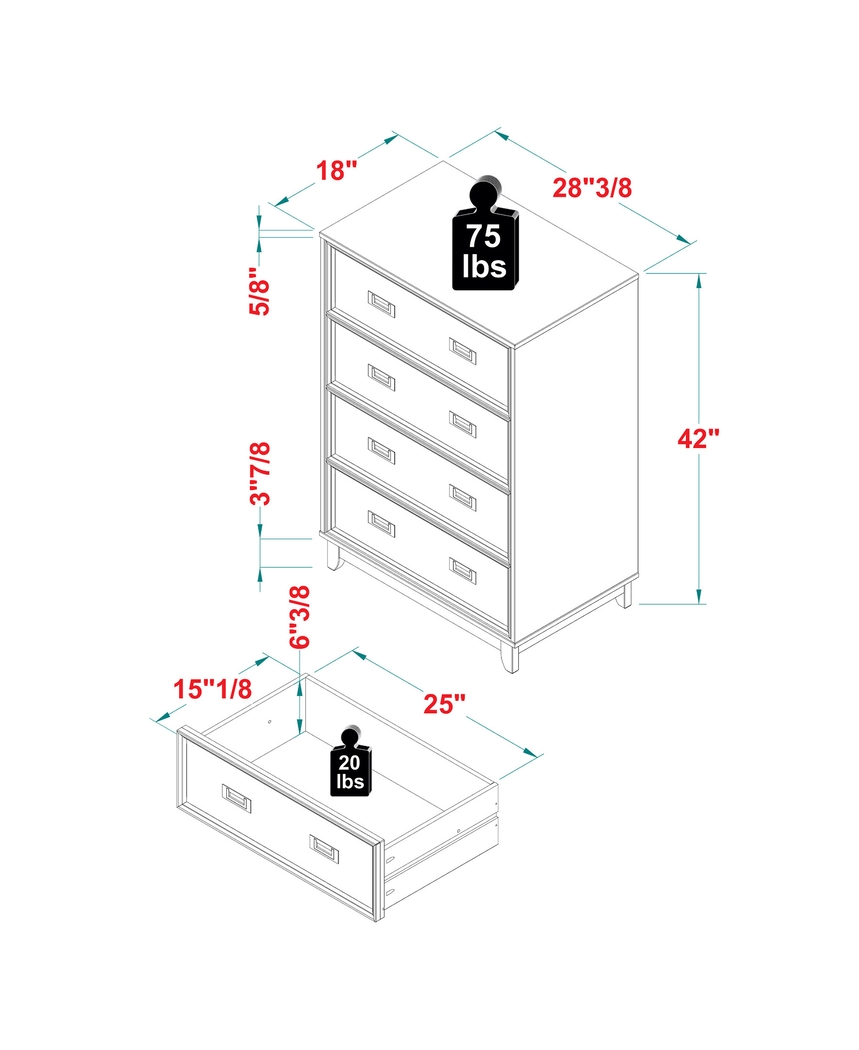 18"

28"3/8

75 lbs

5/8"

42"

3"7/8

6"3/8

15"1/8

25"

20 lbs