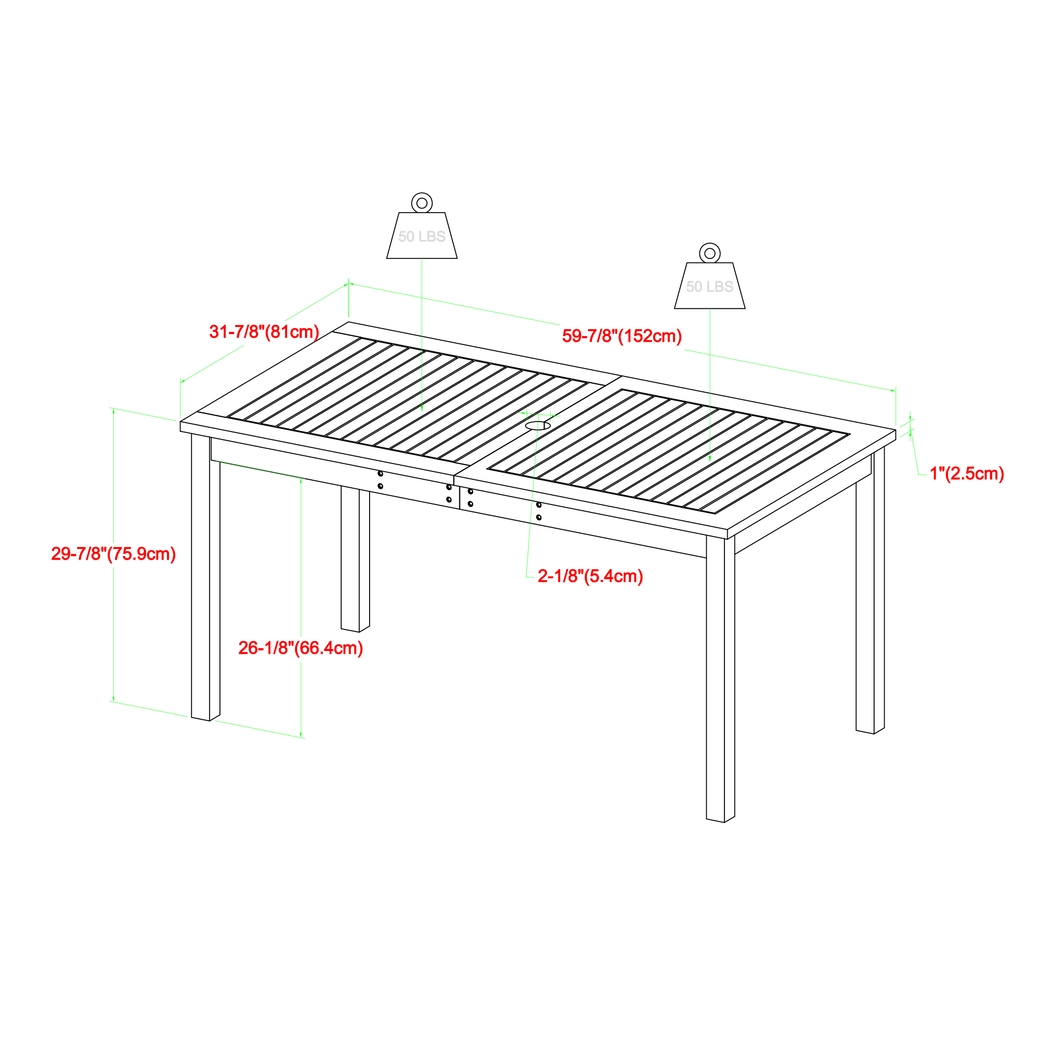 50 LBS

50 LBS

31-7/8"(81cm)

59-7/8"(152cm)

1"(2.5cm)

29-7/8"(75.9cm)

2-1/8"(5.4cm)

26-1/8"(66.4cm)