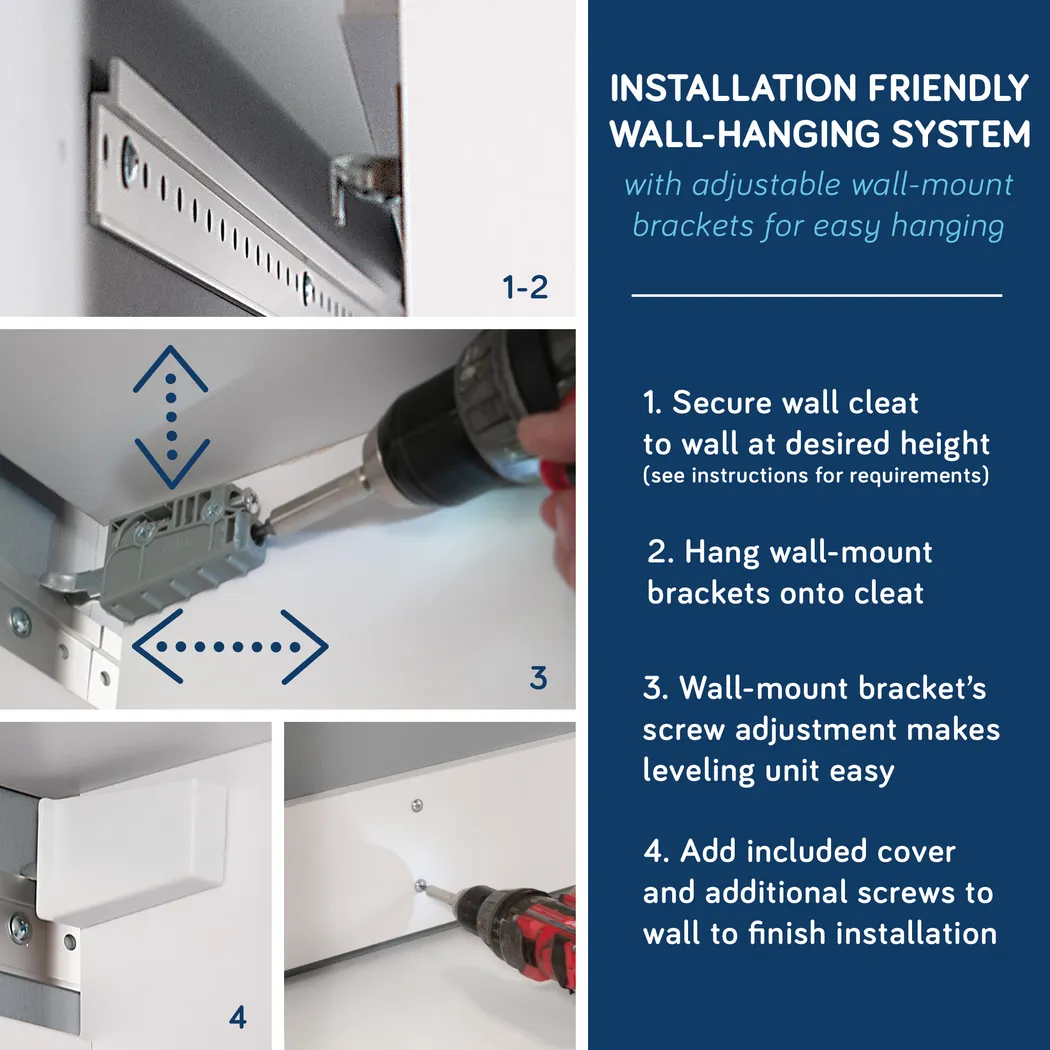 1-2

3

4

INSTALLATION FRIENDLY WALL-HANGING SYSTEM

with adjustable wall-mount brackets for easy hanging

1. Secure wall cleat to wall at desired height
(see instructions for requirements)

2. Hang wall-mount brackets onto cleat

3. Wall-mount bracket's screw adjustment makes leveling unit easy

4. Add included cover and additional screws to wall to finish installation