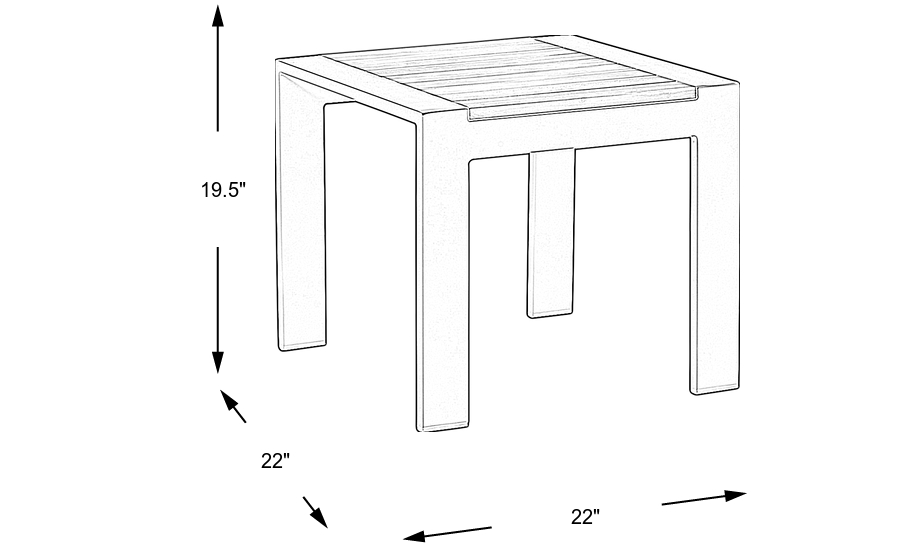 19.5"

22"

22"