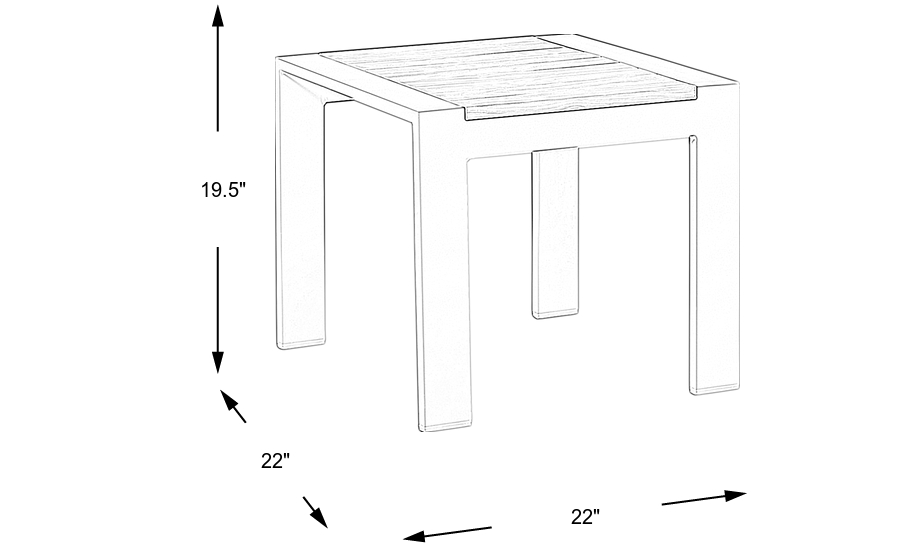 19.5"

22"

22"