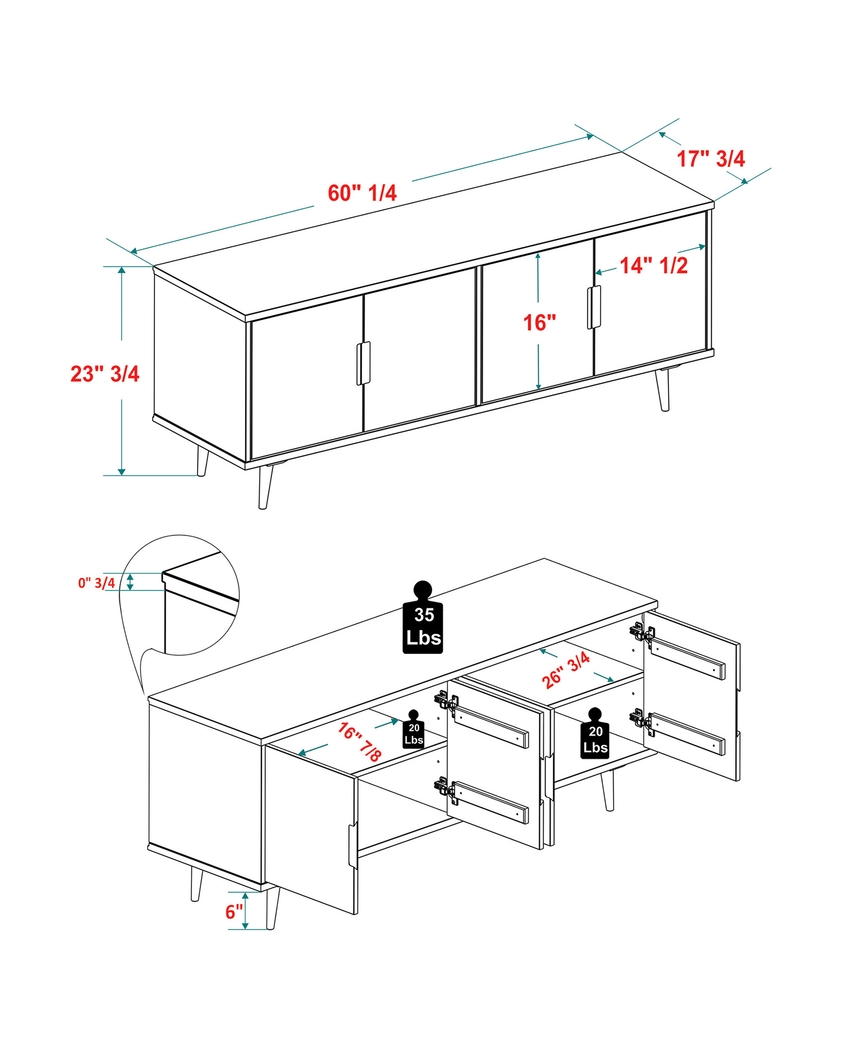 60" 1/4
17" 3/4
14" 1/2
16"
23" 3/4
0" 3/4
35 Lbs
26" 3/4
16" 7/8
20 Lbs
20 Lbs
6"