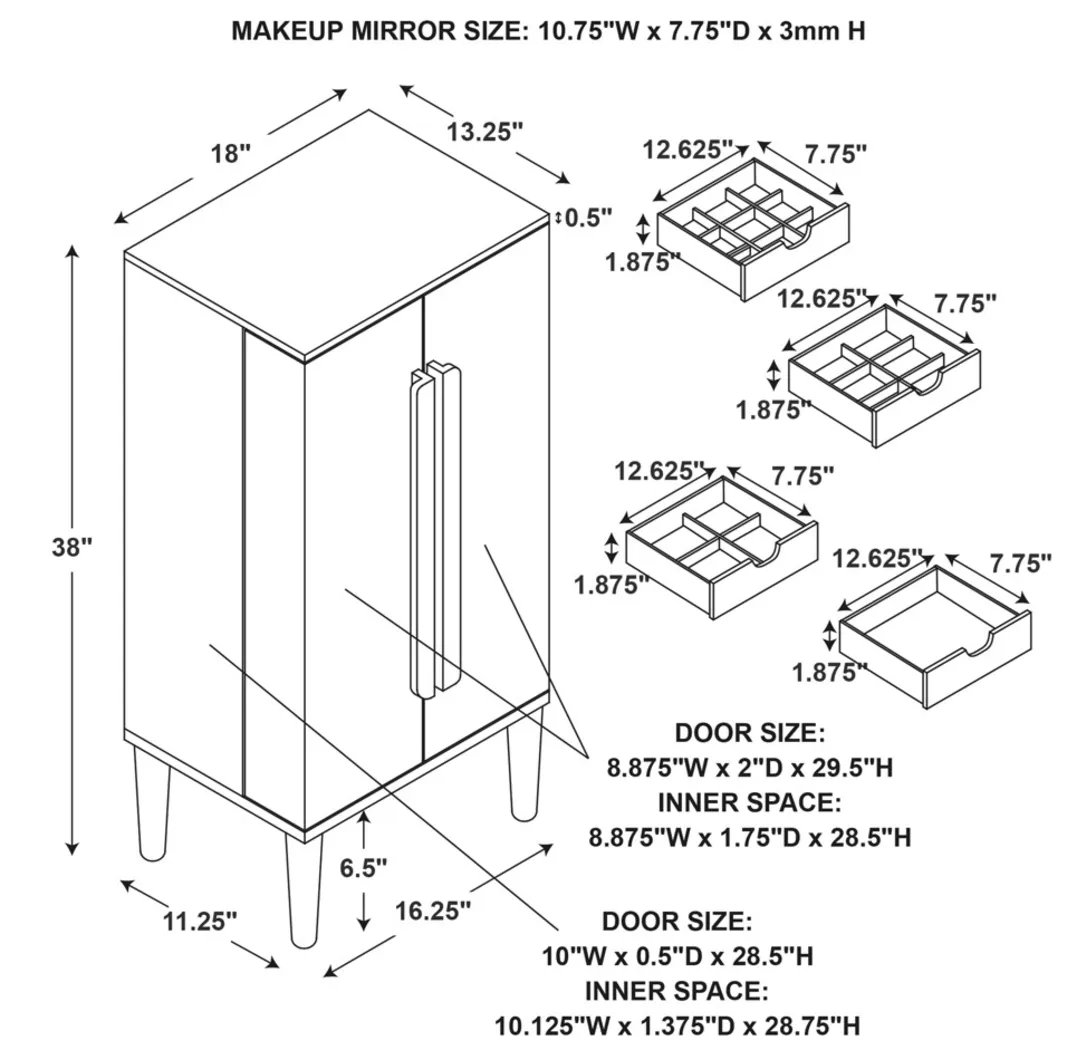 MAKEUP MIRROR SIZE: 10.75"W x 7.75"D x 3mm H

18"

13.25"

0.5"

38"

12.625"
7.75"
1.875"

12.625"
7.75"
1.875"

12.625"
7.75"
1.875"

12.625"
7.75"
1.875"

DOOR SIZE:
8.875"W x 2"D x 29.5"H
INNER SPACE:
8.875"W x 1.75"D x 28.5"H

6.5"

11.25"

16.25"

DOOR SIZE:
10"W x 0.5"D x 28.5"H
INNER SPACE:
10.125"W x 1.375"D x 28.75"H