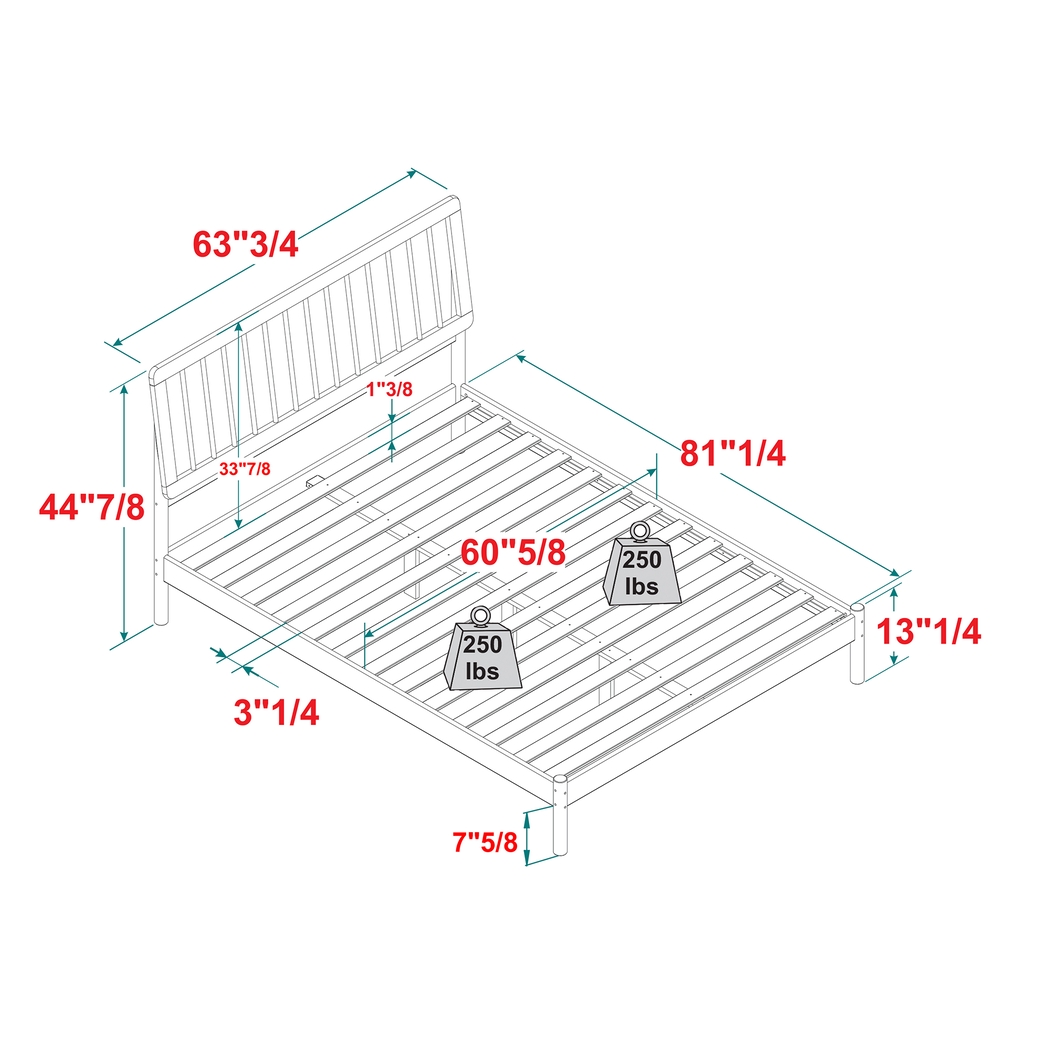 63"3/4

1"3/8

33"7/8

44"7/8

81"1/4

60"5/8

250 lbs

250 lbs

13"1/4

3"1/4

7"5/8