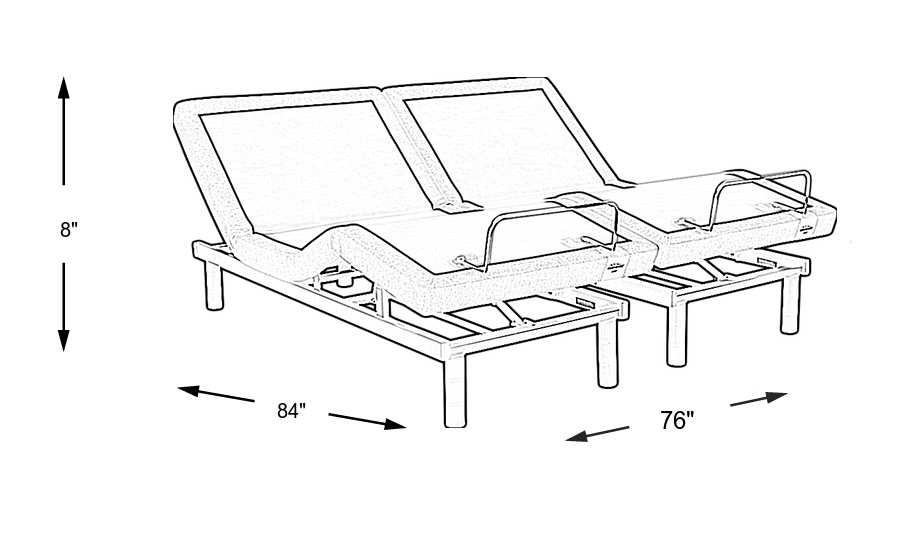 8"

84"

76"