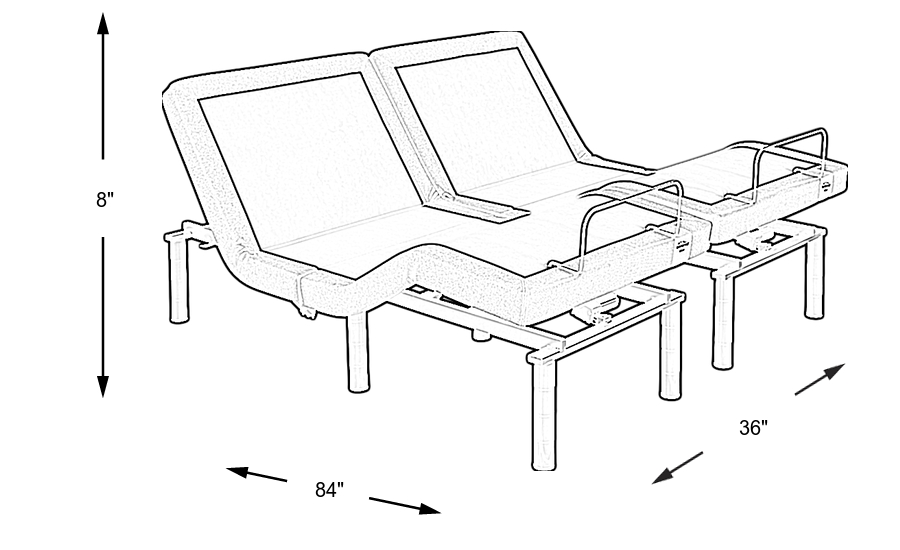 8"

84"

36"