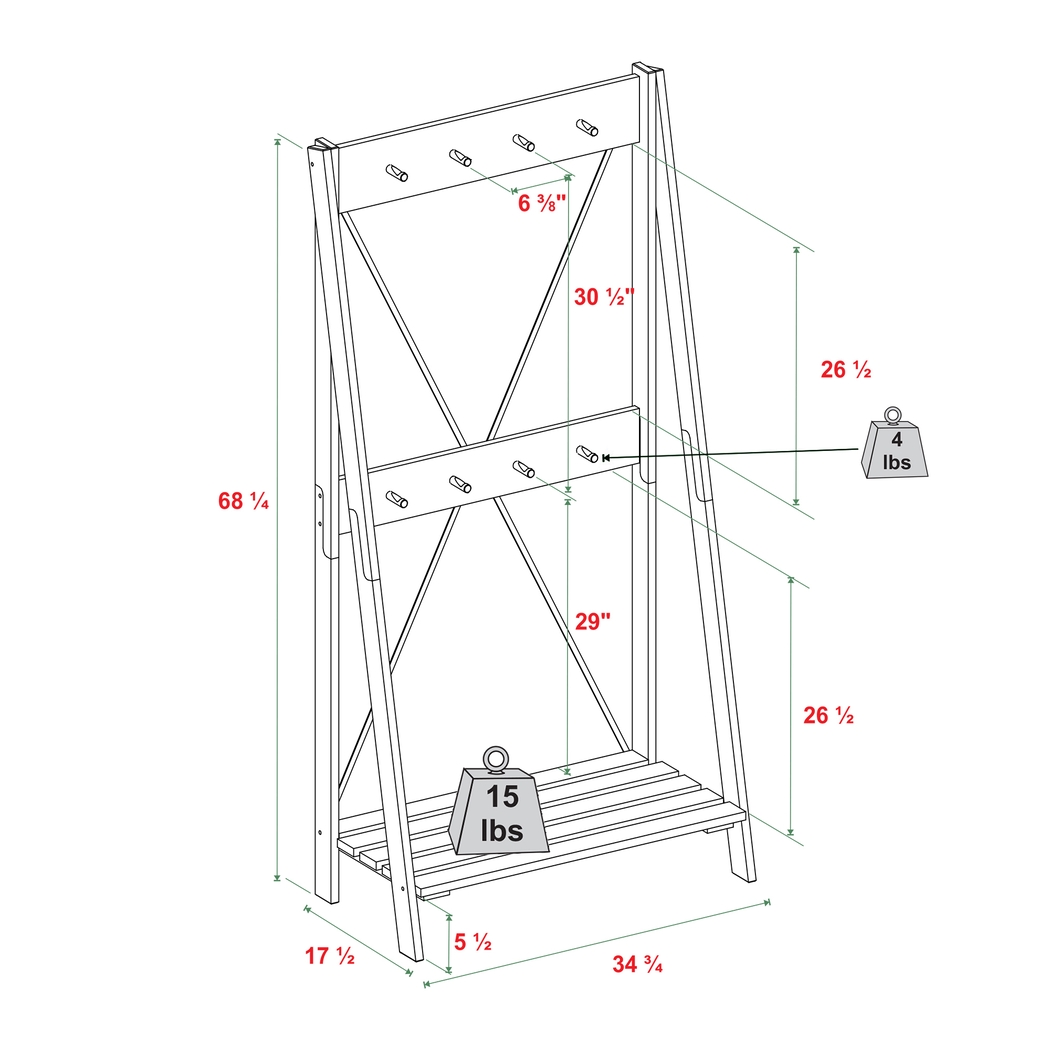 6 ⅜"

30 ½"

26 ½

4 lbs

68 ¼

29"

26 ½

15 lbs

5 ½

17 ½

34 ¾