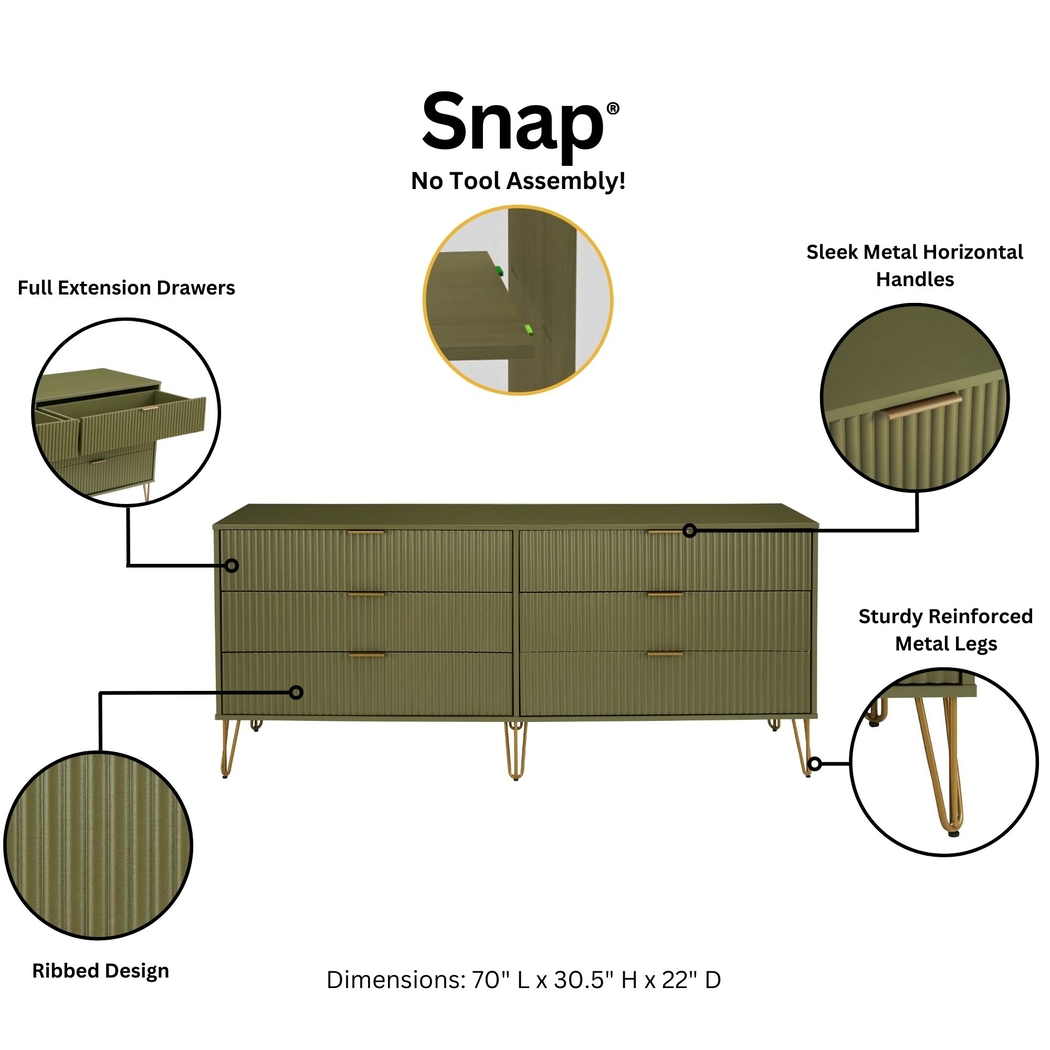 Snap®
No Tool Assembly!

Full Extension Drawers

Sleek Metal Horizontal Handles

Sturdy Reinforced Metal Legs

Ribbed Design

Dimensions: 70" L x 30.5" H x 22" D